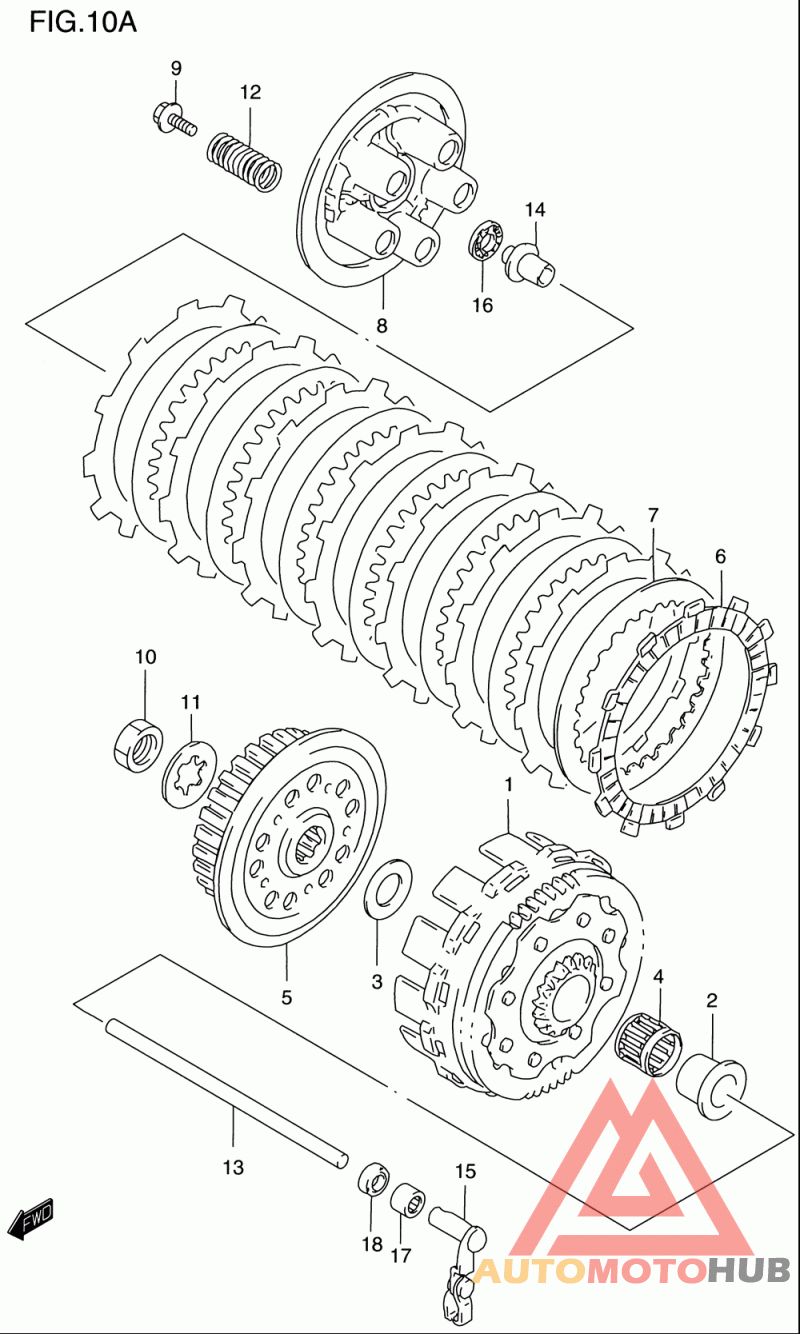 FIG.10A

9
12
14
16
8
7
6
10
11
1
5
3
4
2
13
15
18
17
FWD

AUTOMOTOHUB