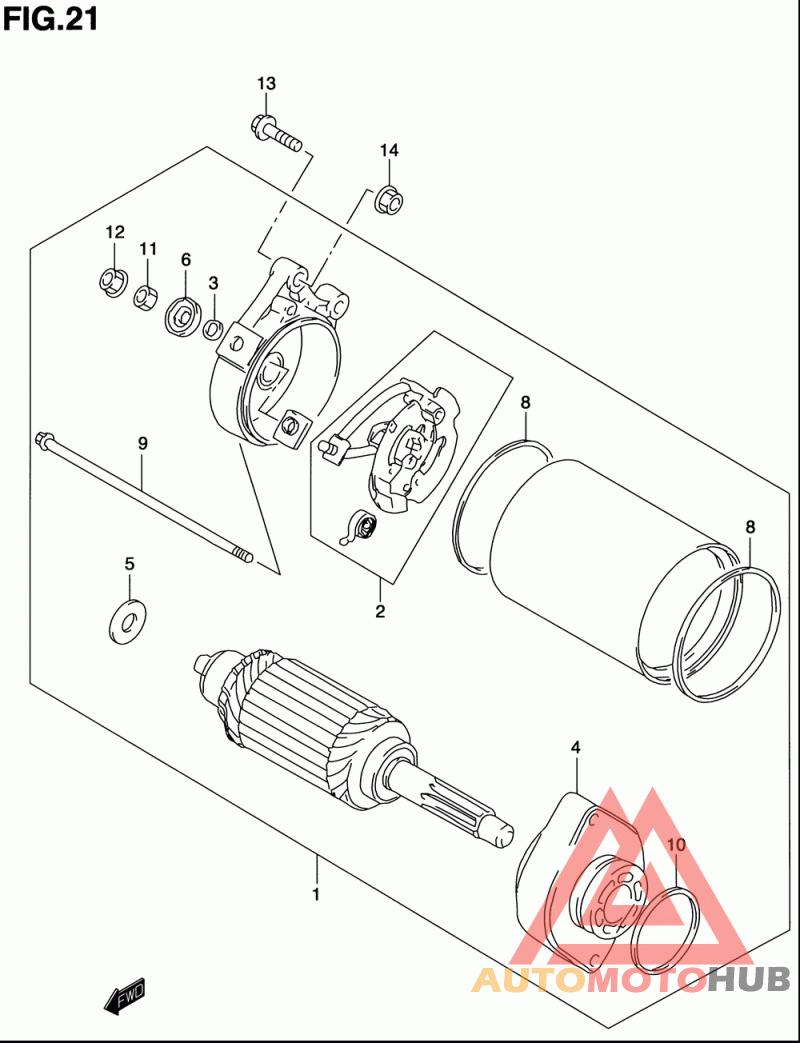 FIG.21

13
14
12
11
6
3
9
8
8
5
2
4
10
1
FWD
AUTOMOTOHUB