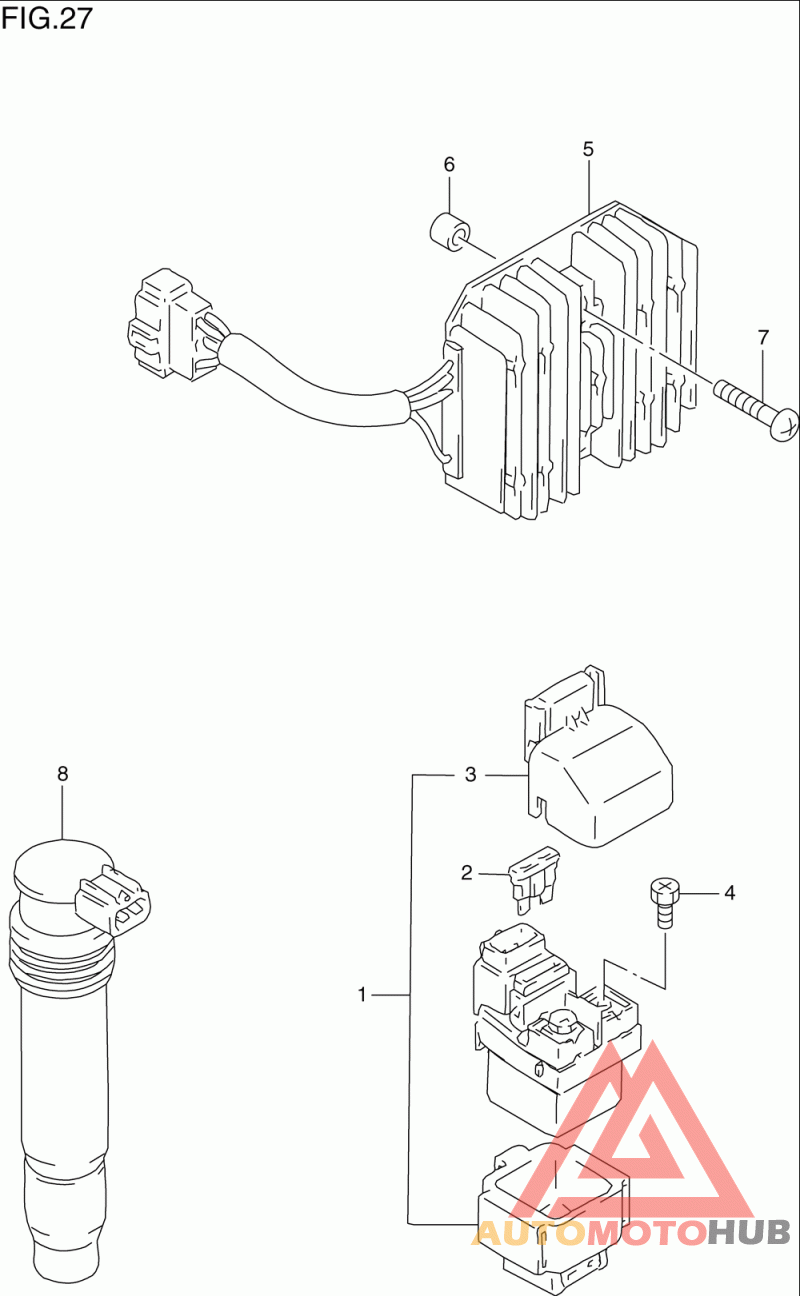 FIG.27

6
5
7
8
3
2
4
1

AUTOMOTOHUB