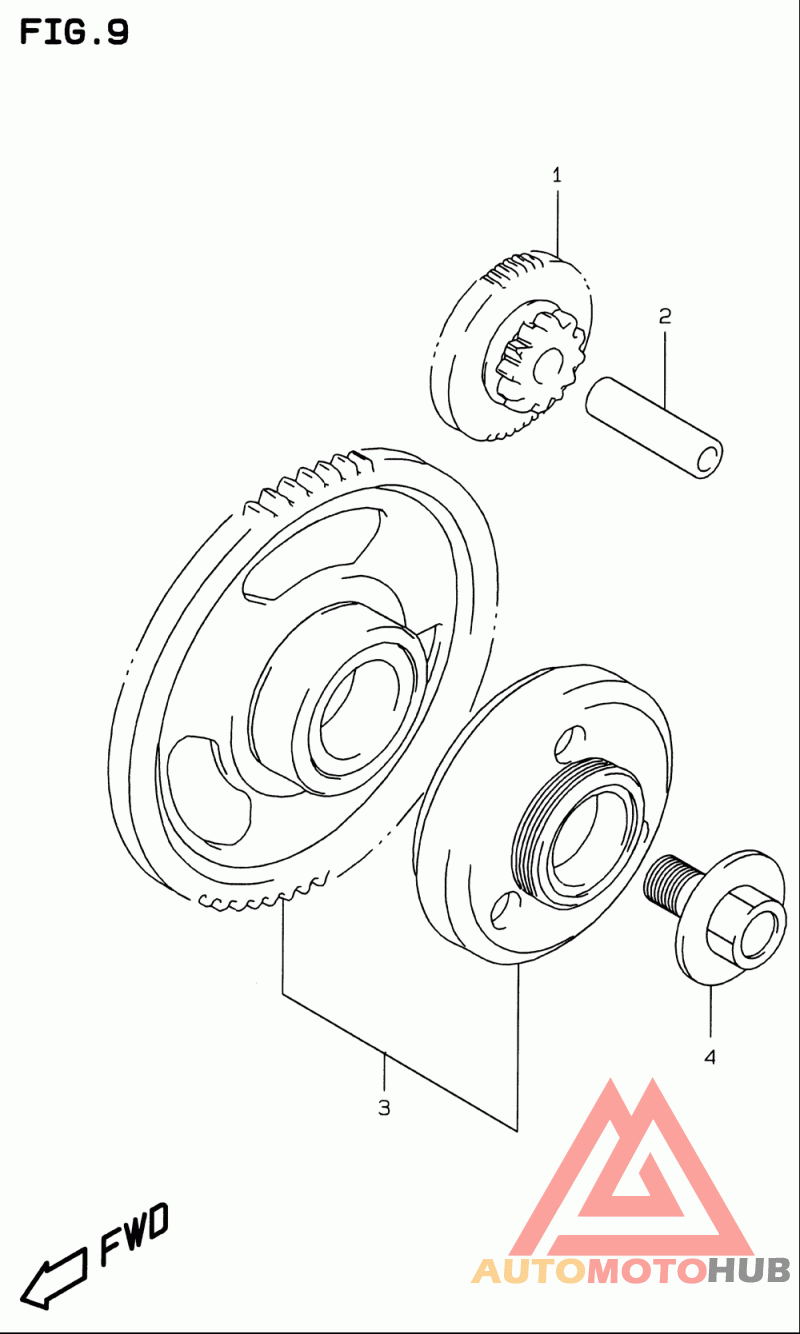 FIG.9

1

2

3

4

FWD

AUTOMOTOHUB