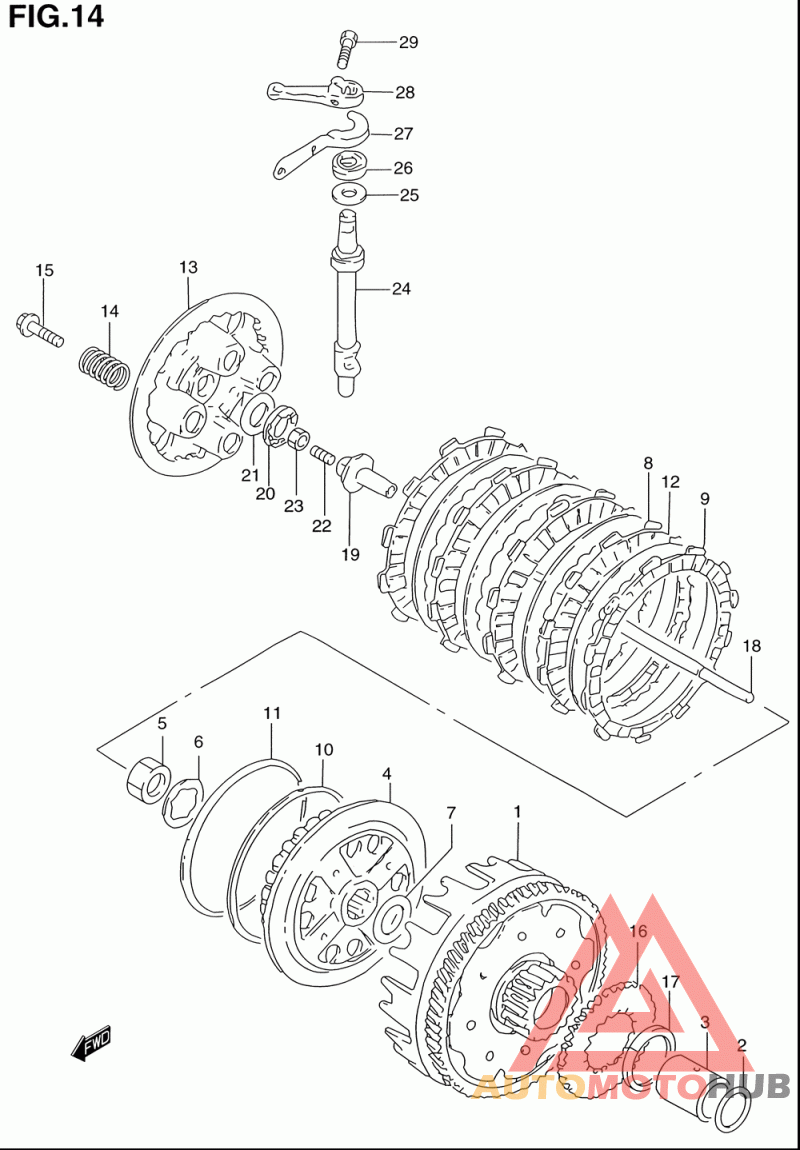 FIG.14

29
28
27
26
25
24
15
13
14
21
20
23
22
19
8
12
9
18
5
6
11
10
4
7
1
16
17
3
2
FWD
AUTOMOTOHUB