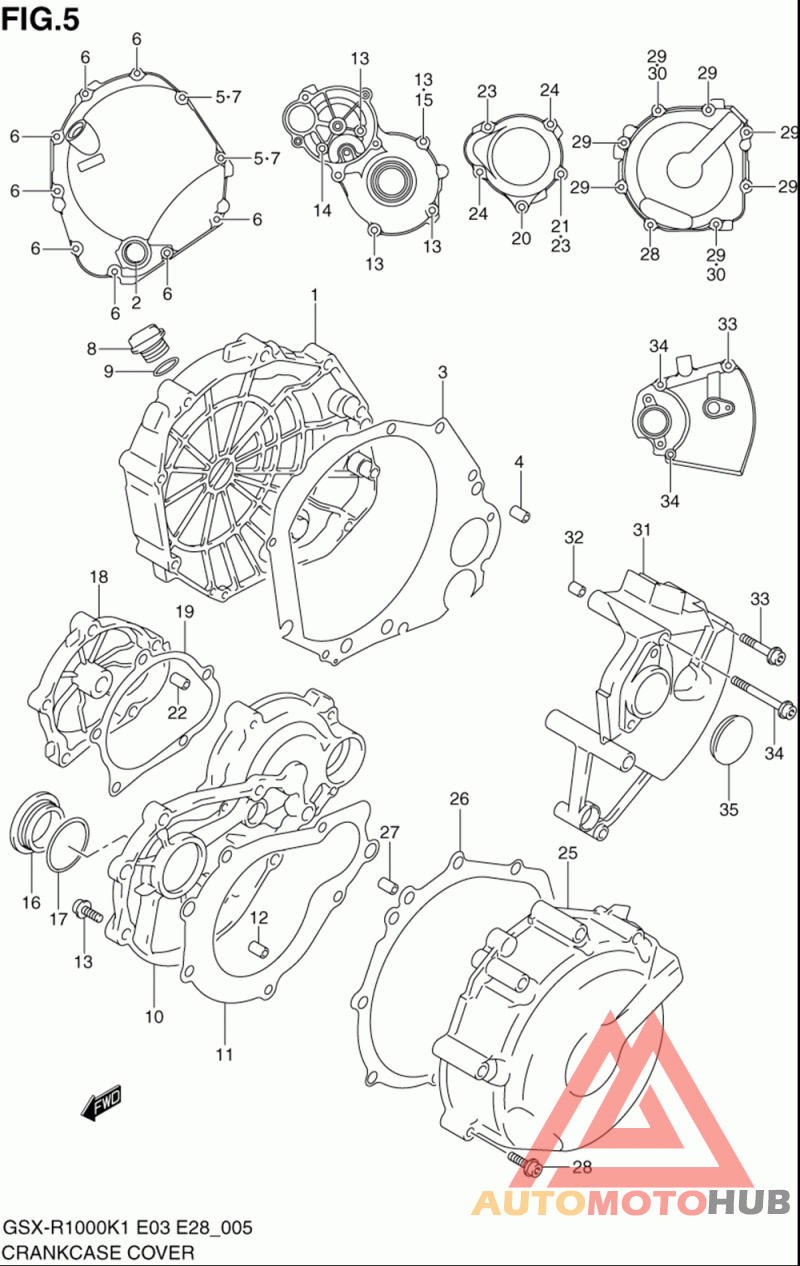 FIG.5

6
6
5·7
6
5·7
6
6
6
6
2
6
13
13
15
14
13
13
23
24
24
20
21
23
29
30
29
29
29
29
29
28
29
30
1
8
9
3
4
34
33
34
32
31
33
34
35
18
19
22
16
17
13
10
11
12
27
26
25
28
FWD

GSX-R1000K1 E03 E28_005
CRANKCASE COVER

AUTOMOTOHUB