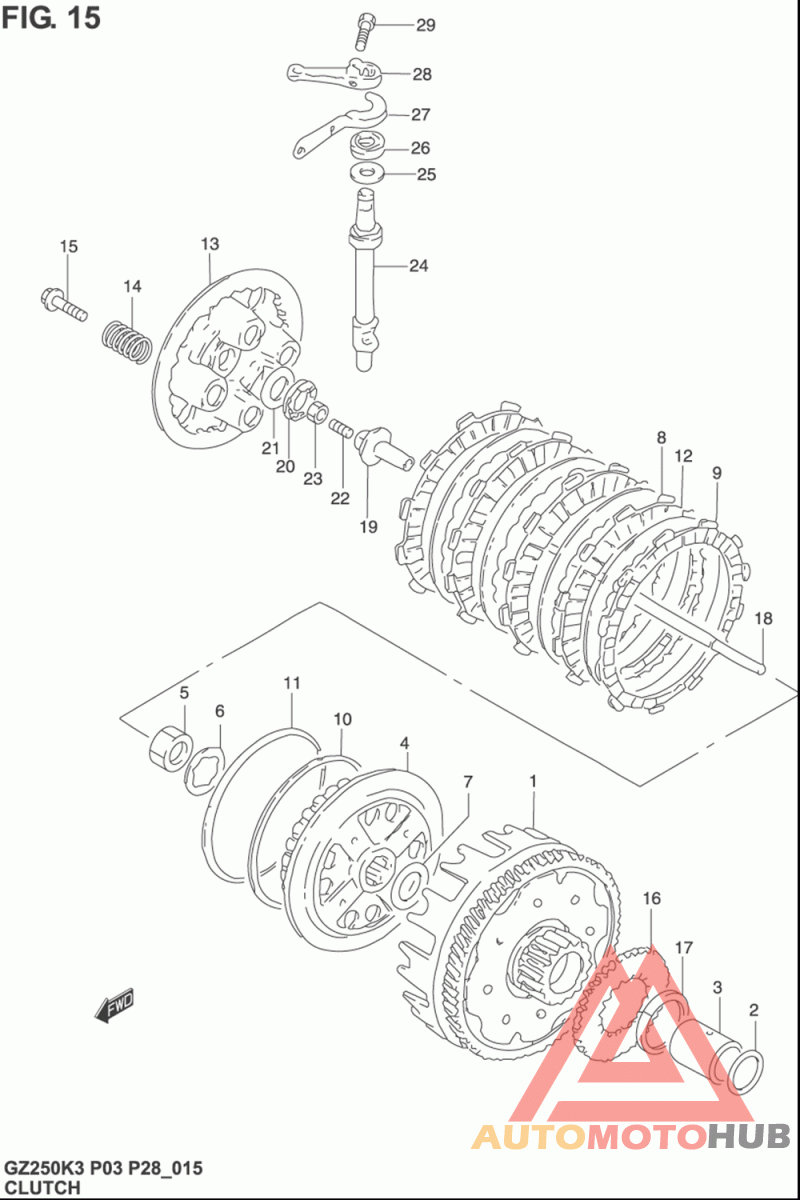 FIG. 15

29
28
27
26
25
24
15
13
14
21
20
23
22
19
8
12
9
18
5
6
11
10
4
7
1
16
17
3
2
FWD

AUTOMOTOHUB

GZ250K3 P03 P28_015
CLUTCH