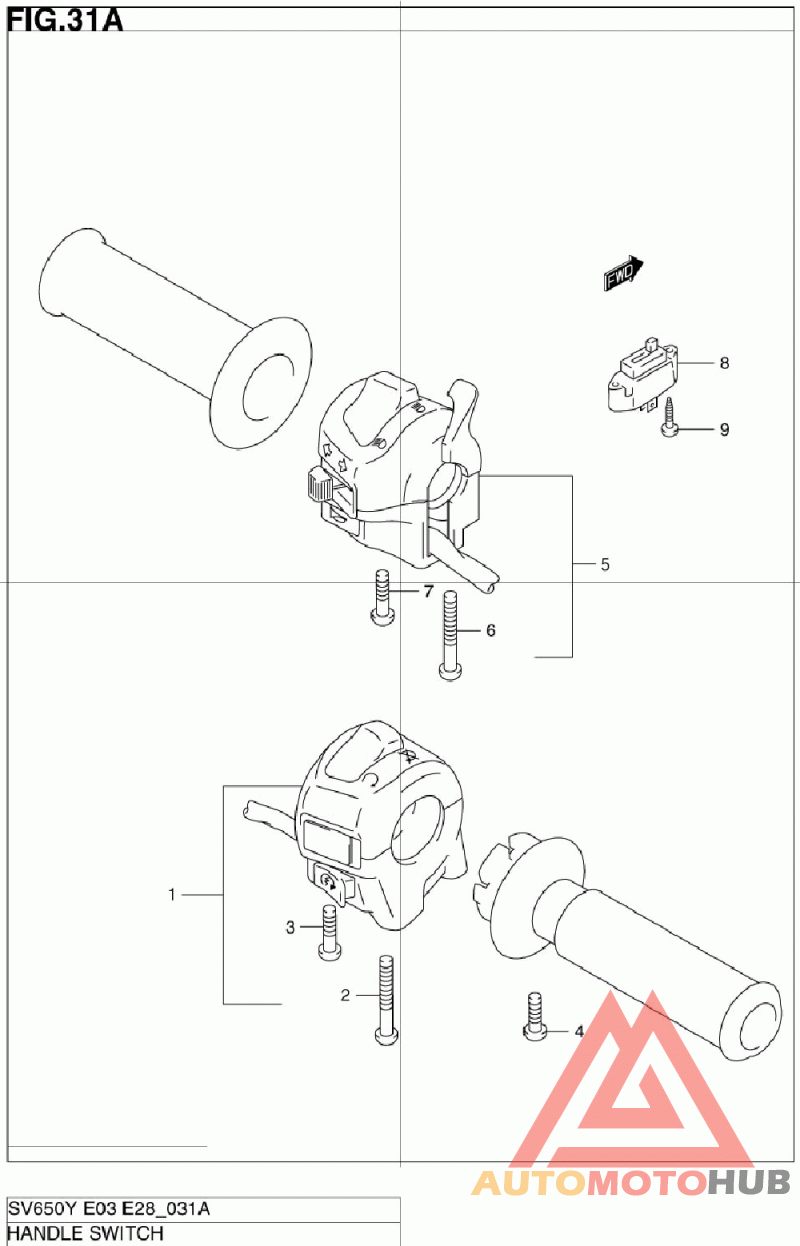 FIG.31A

FWD

8

9

5

7

6

1

3

2

4

AUTOMOTOHUB

SV650Y E03 E28_031A
HANDLE SWITCH