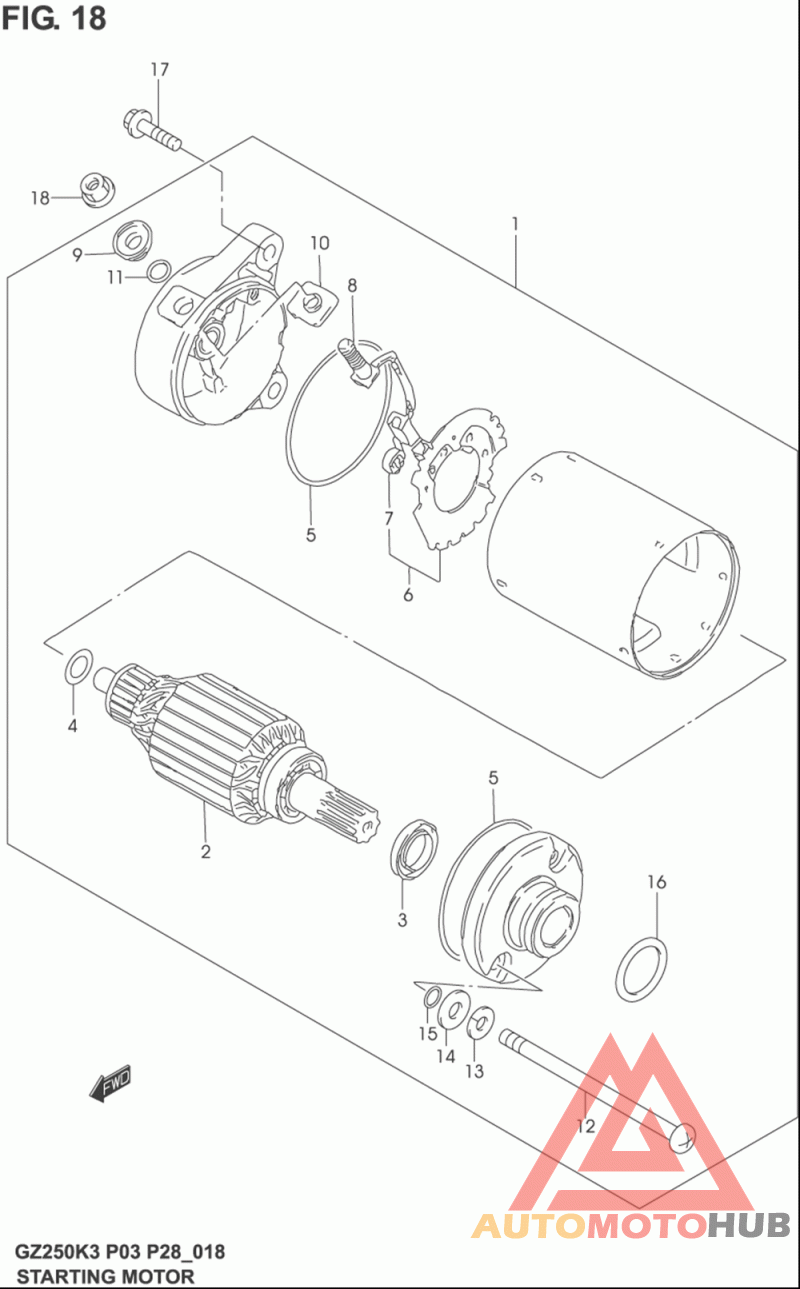 FIG. 18

17
18
9
11
10
8
1
5
7
6
4
2
5
3
16
15
14
13
12
FWD

AUTOMOTOHUB

GZ250K3 P03 P28_018
STARTING MOTOR