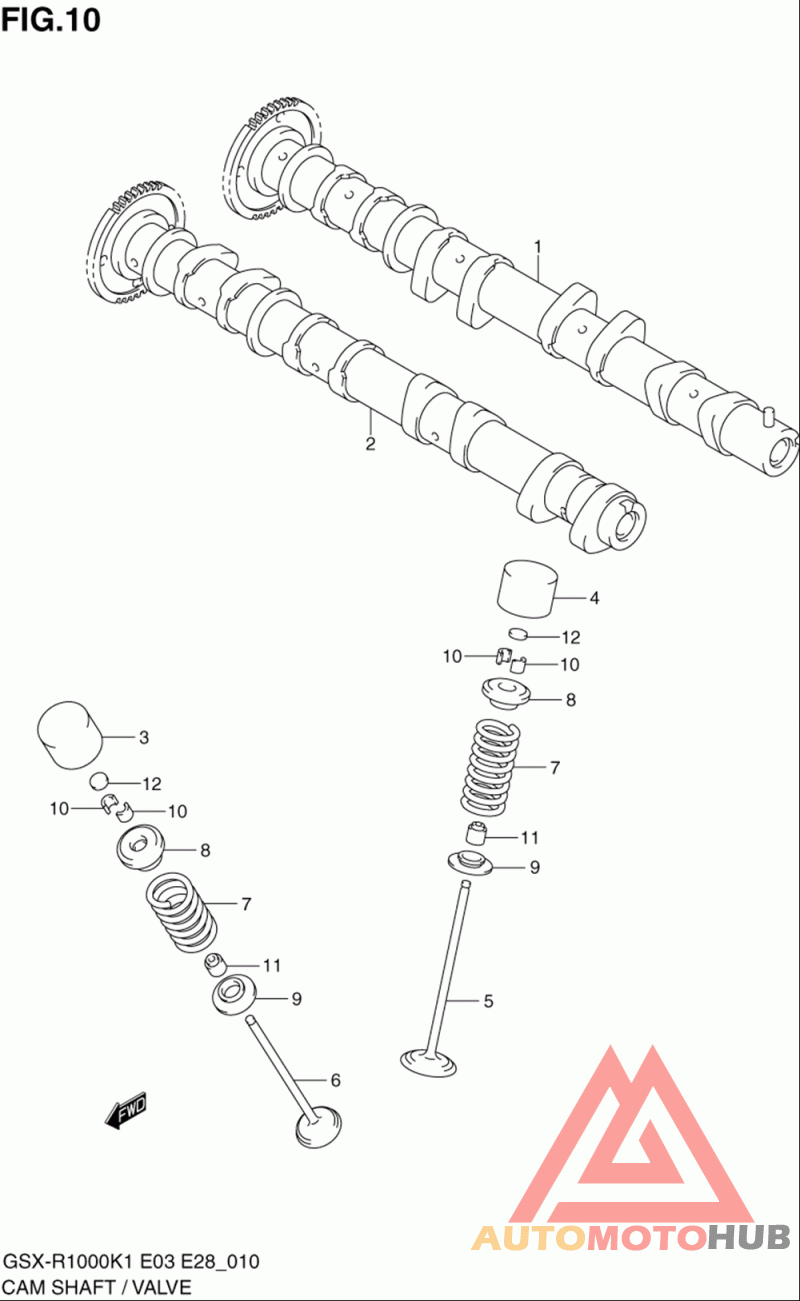 FIG.10

1

2

4

12

10

10

8

7

11

9

5

3

12

10

10

8

7

11

9

6

FWD

AUTOMOTOHUB

GSX-R1000K1 E03 E28_010
CAM SHAFT / VALVE