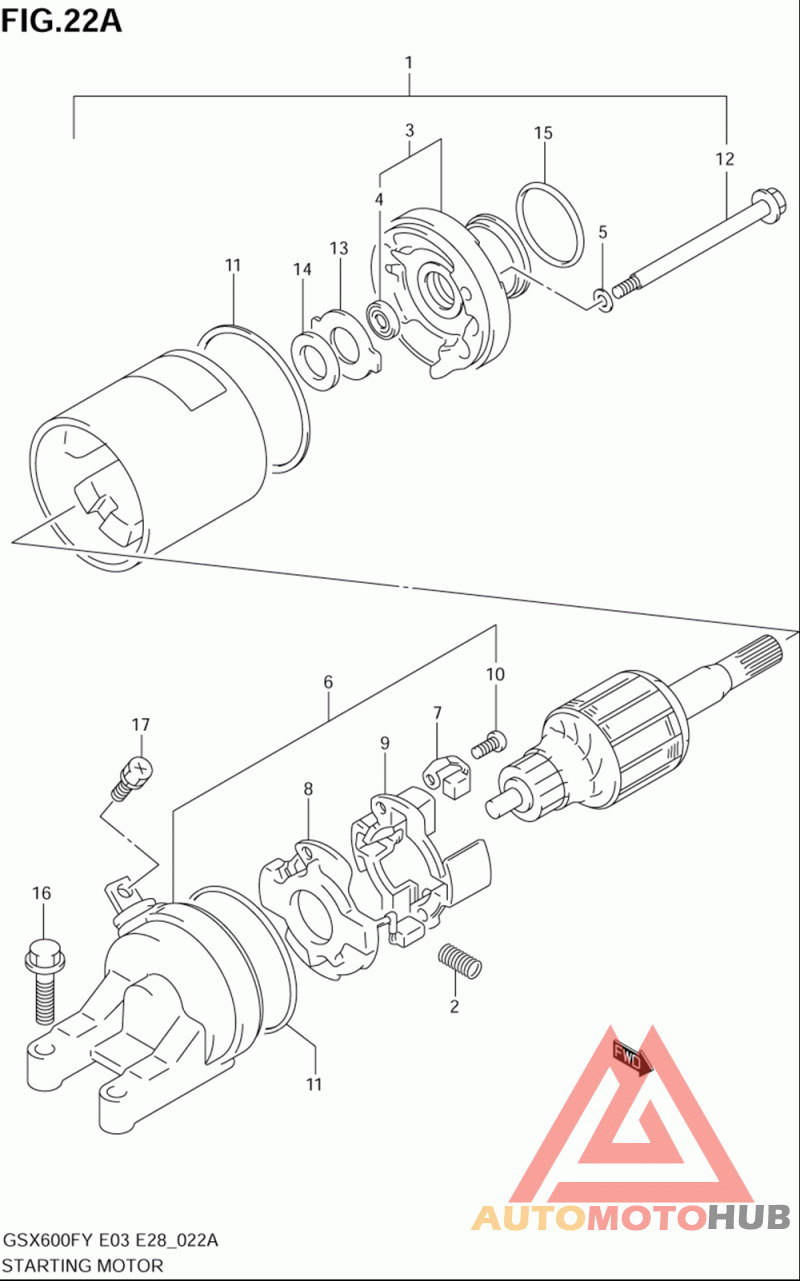 FIG.22A

1
3
15
12
4
5
11
14
13

6
10
17
7
9
8
16
2
11

FWD

AUTOMOTOHUB

GSX600FY E03 E28_022A
STARTING MOTOR