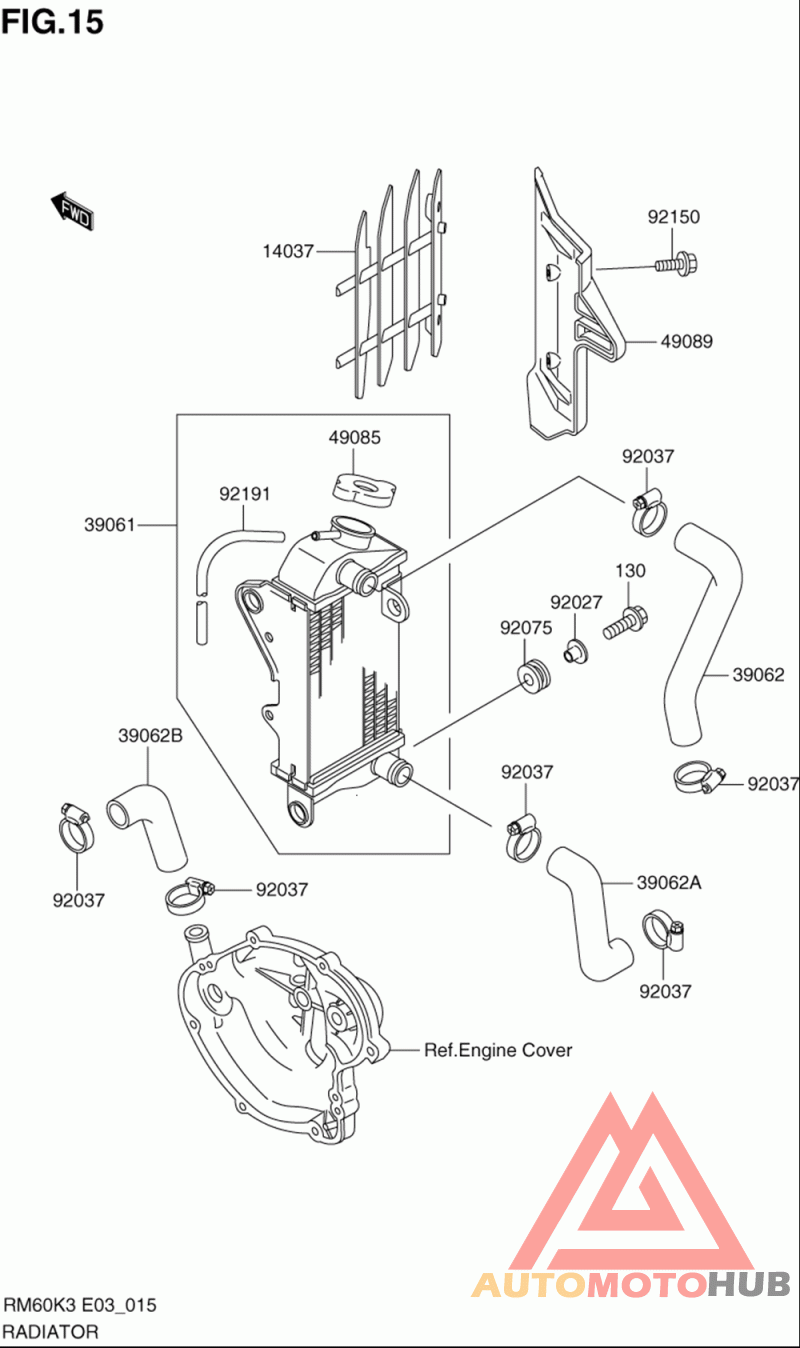 FIG.15

FWD

14037

92150

49089

49085

92191

39061

92037

130

92027

92075

39062

39062B

92037

92037

92037

92037

39062A

92037

Ref.Engine Cover

AUTOMOTOHUB

RM60K3 E03_015
RADIATOR