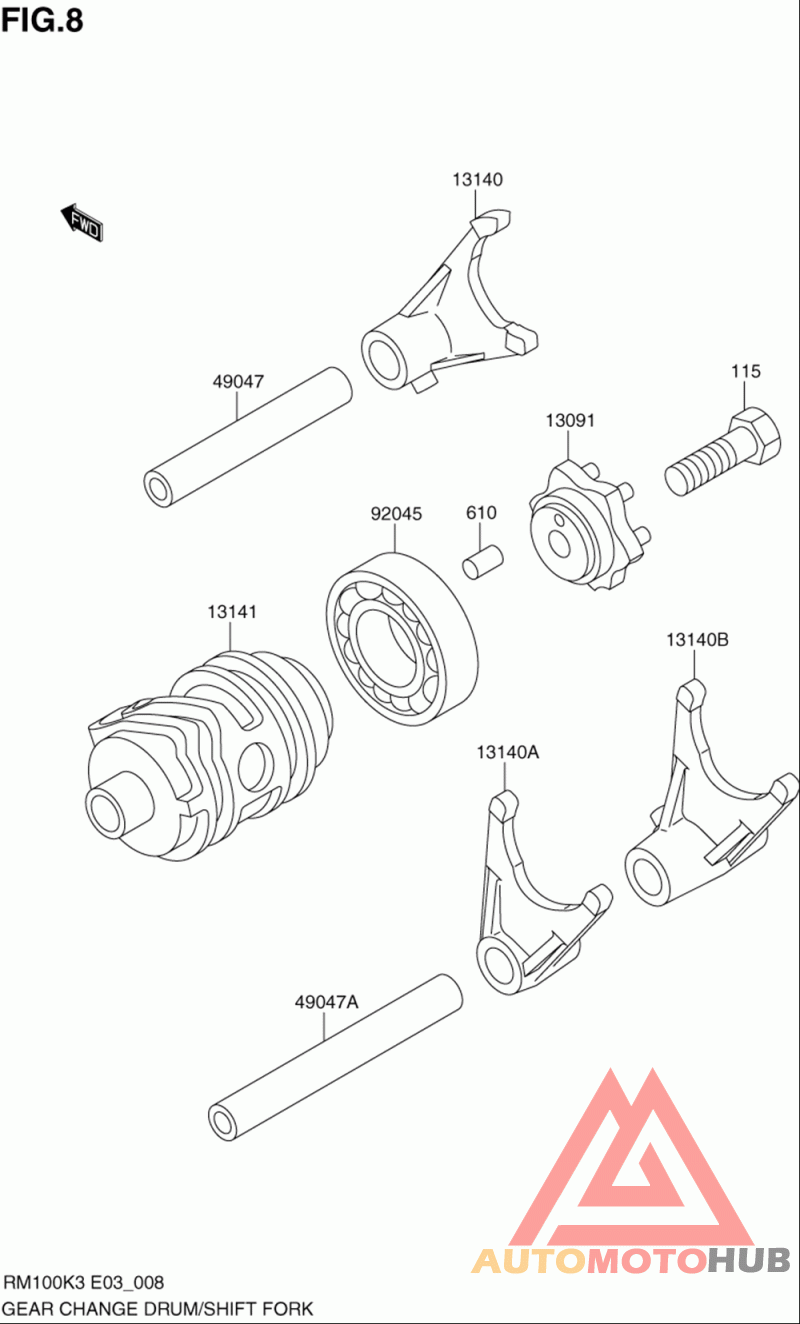 FIG.8

FWD

13140

49047

115

13091

92045

610

13141

13140B

13140A

49047A

AUTOMOTOHUB

RM100K3 E03_008
GEAR CHANGE DRUM/SHIFT FORK