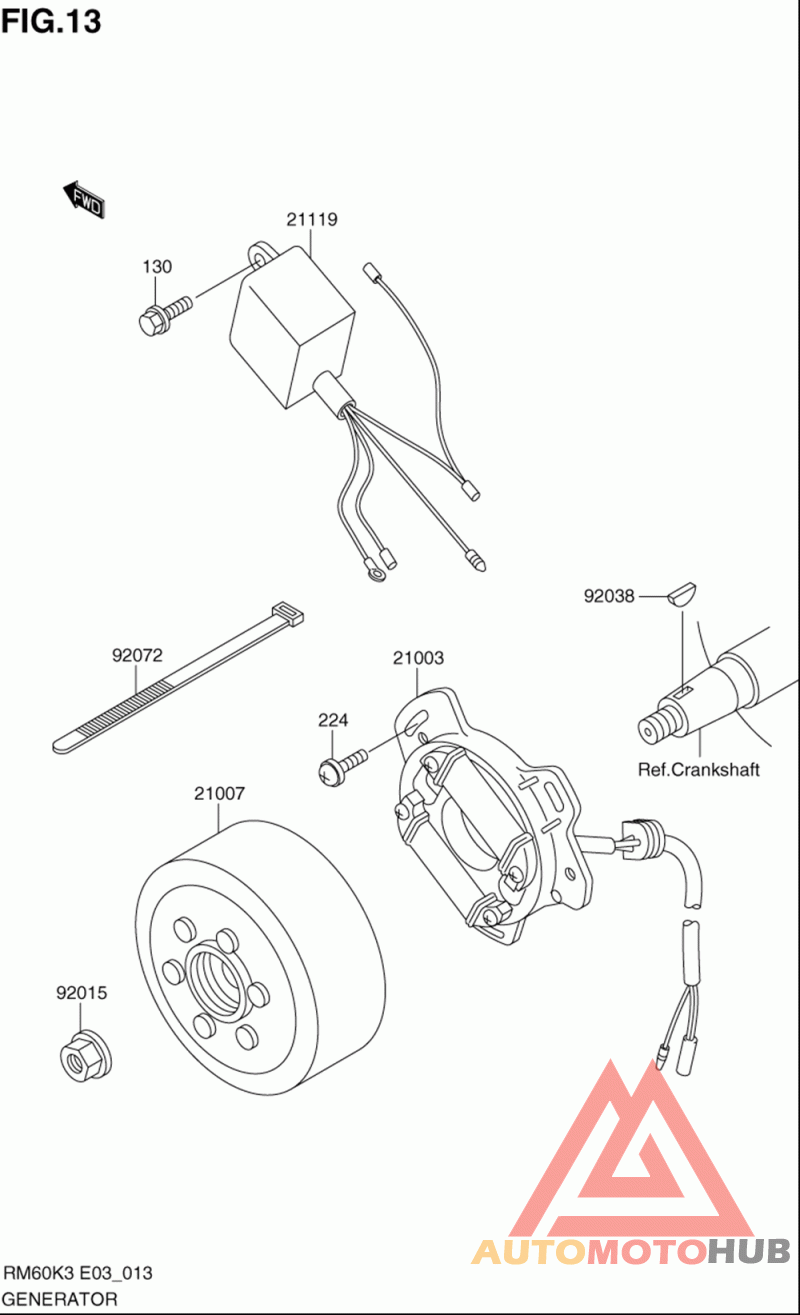 FIG.13

FWD

21119

130

92038

92072

21003

224

Ref.Crankshaft

21007

92015

AUTOMOTOHUB

RM60K3 E03_013
GENERATOR