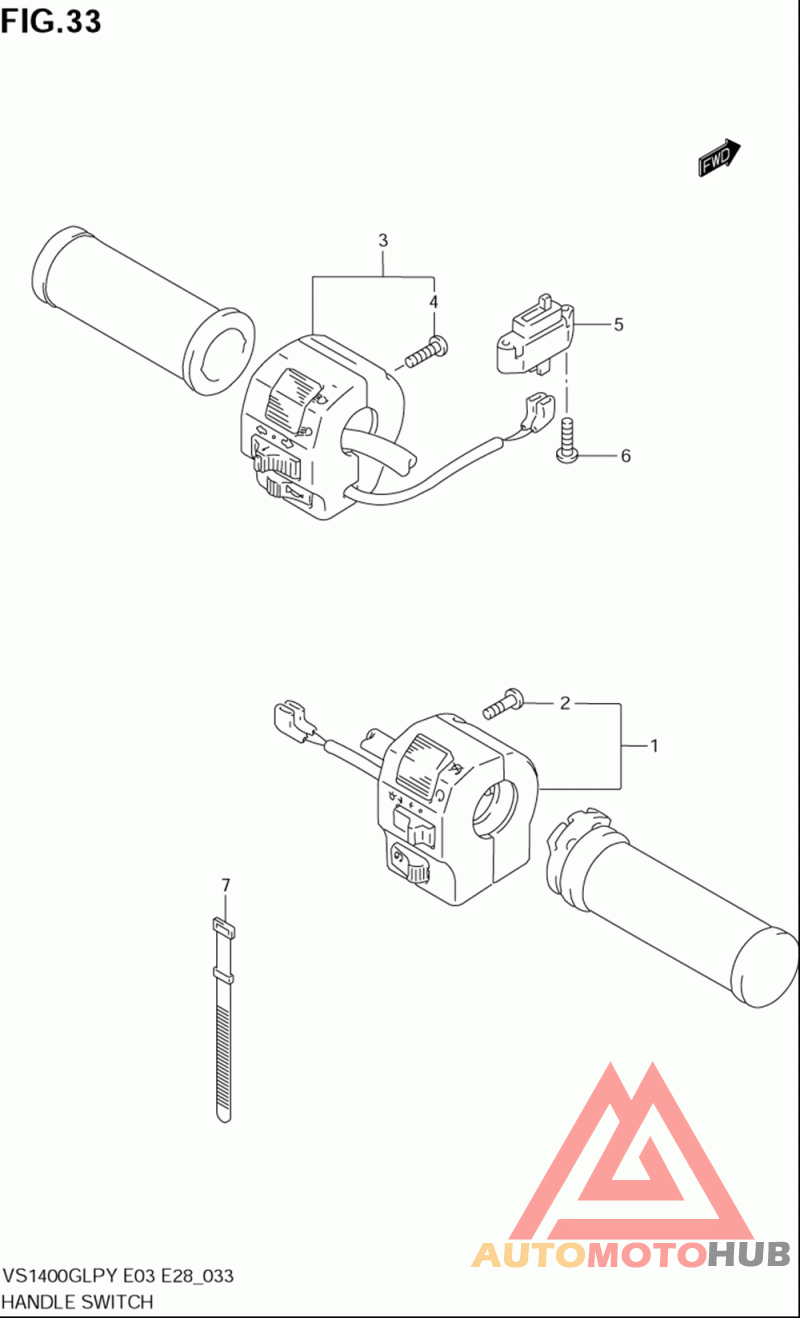 FIG.33

FWD

3

4

5

6

2

1

7

AUTOMOTOHUB

VS1400GLPY E03 E28_033
HANDLE SWITCH