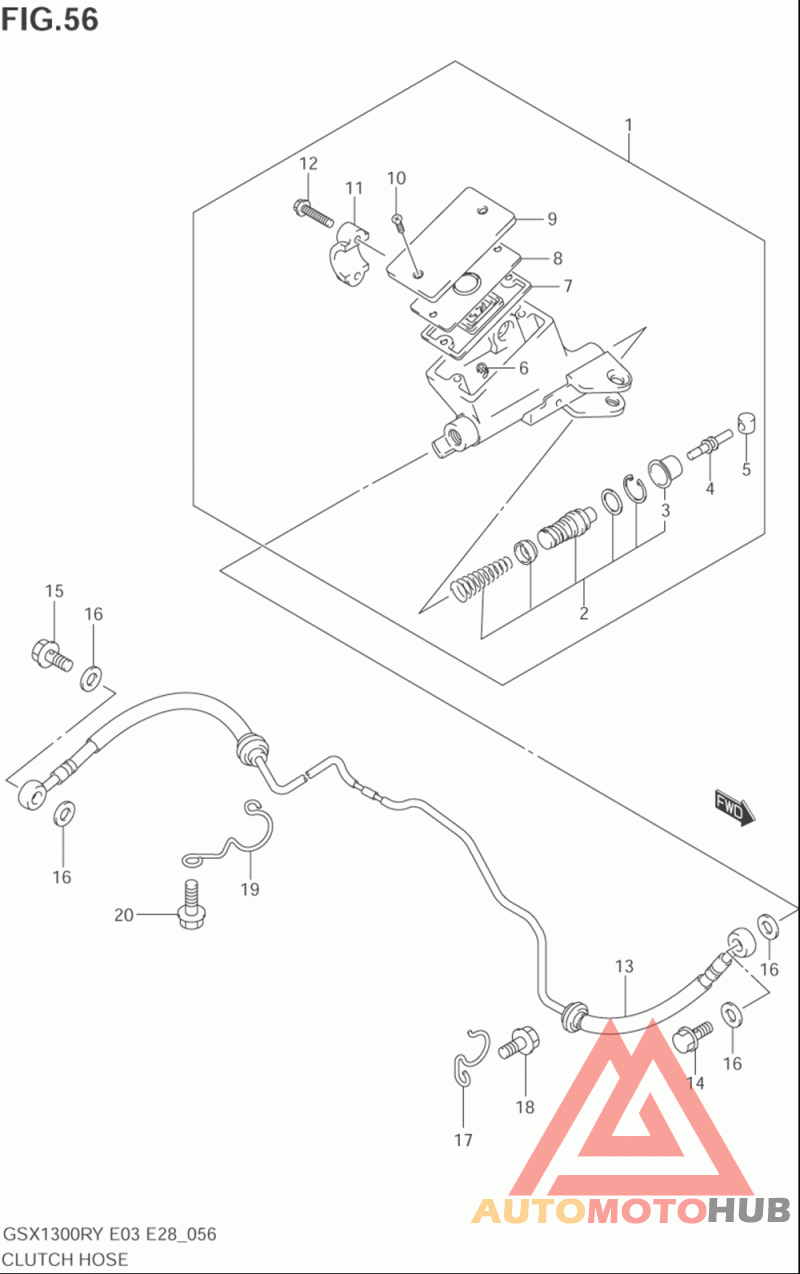 FIG.56

1
12
11
10
9
8
7
6
5
4
3
2
15
16
16
19
20
FWD
13
16
16
14
18
17

AUTOMOTOHUB

GSX1300RY E03 E28_056
CLUTCH HOSE