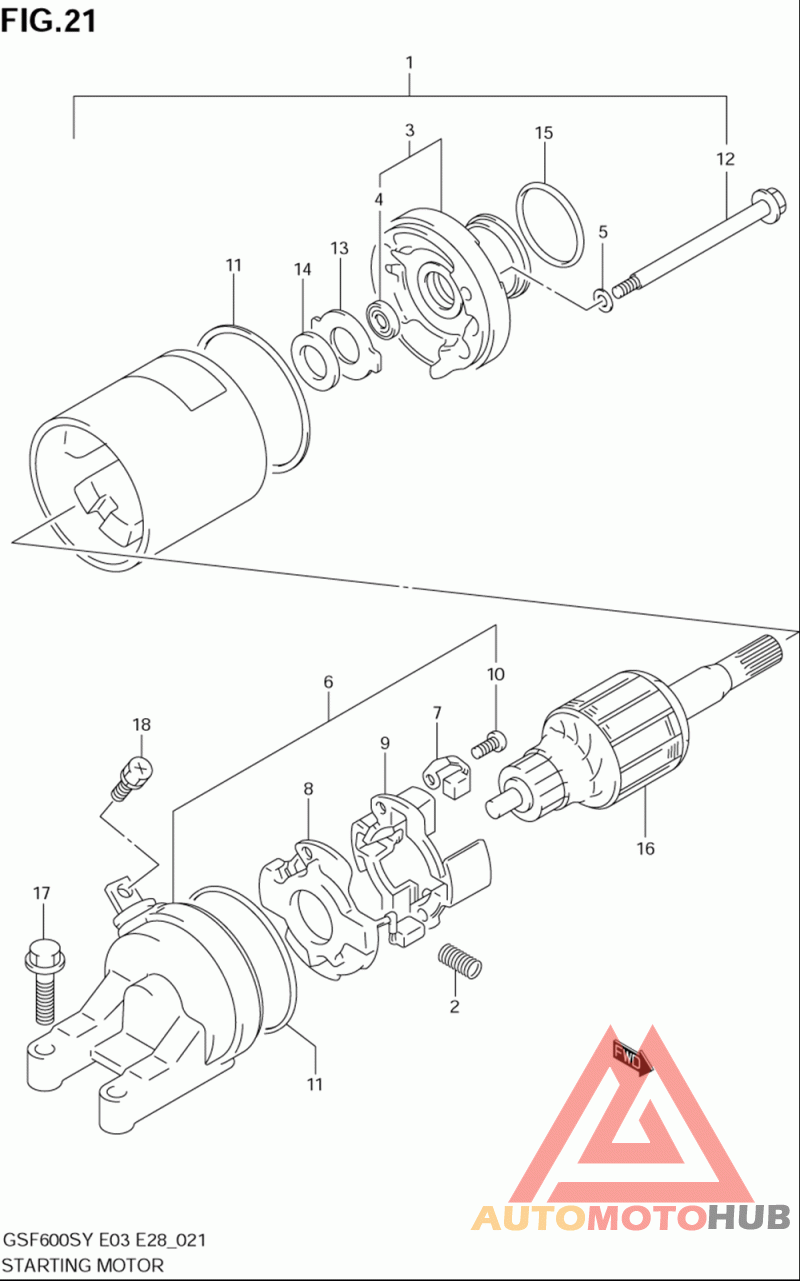 FIG.21

1
3
15
12
4
5
11
14
13
6
10
18
7
9
8
16
17
2
11

FWD

AUTOMOTOHUB

GSF600SY E03 E28_021
STARTING MOTOR