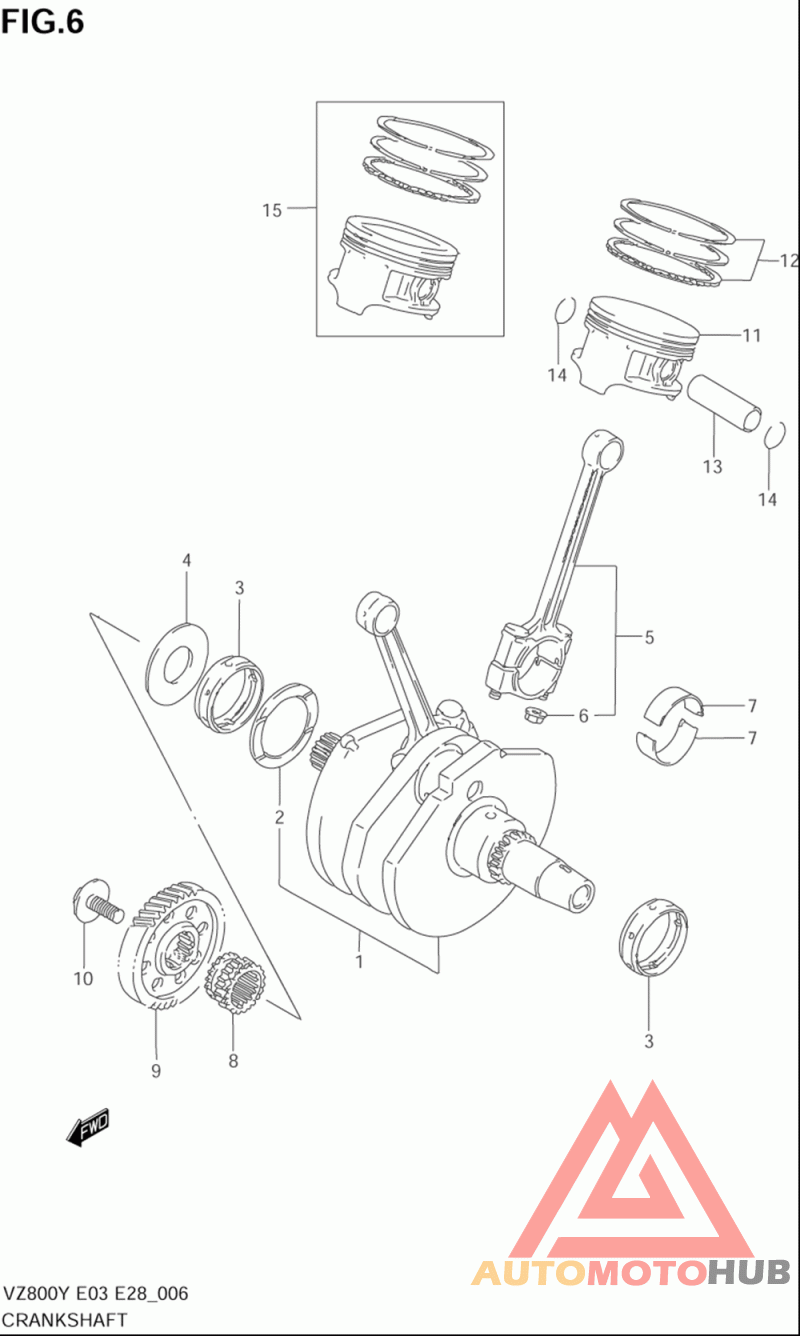 FIG.6

15
12
11
14
13
14
4
3
5
6
7
7
2
1
10
9
8
3

FWD

AUTOMOTOHUB

VZ800Y E03 E28_006
CRANKSHAFT