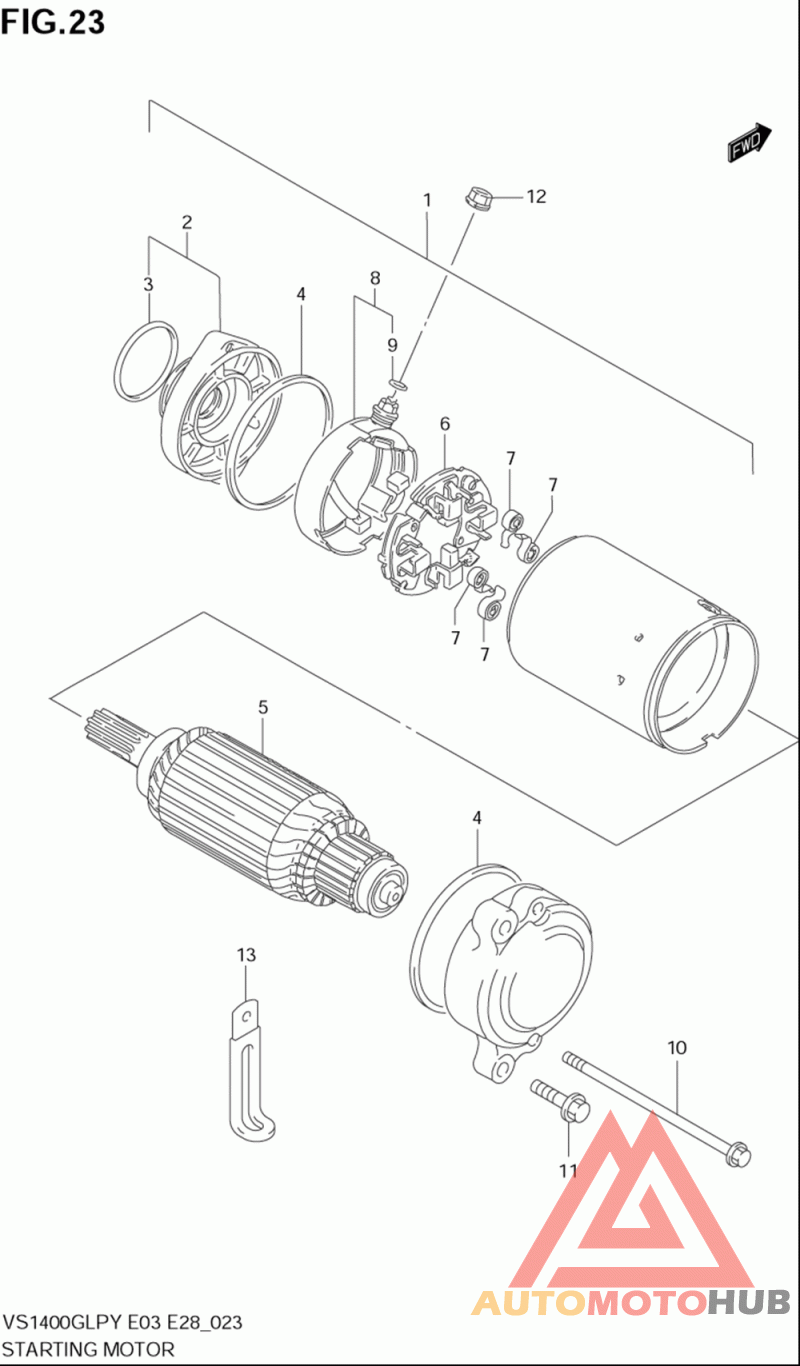 FIG.23

FWD

1
12
2
3
4
8
9
6
7
7
7
7
5
4
13
10
11

AUTOMOTOHUB

VS1400GLPY E03 E28_023
STARTING MOTOR