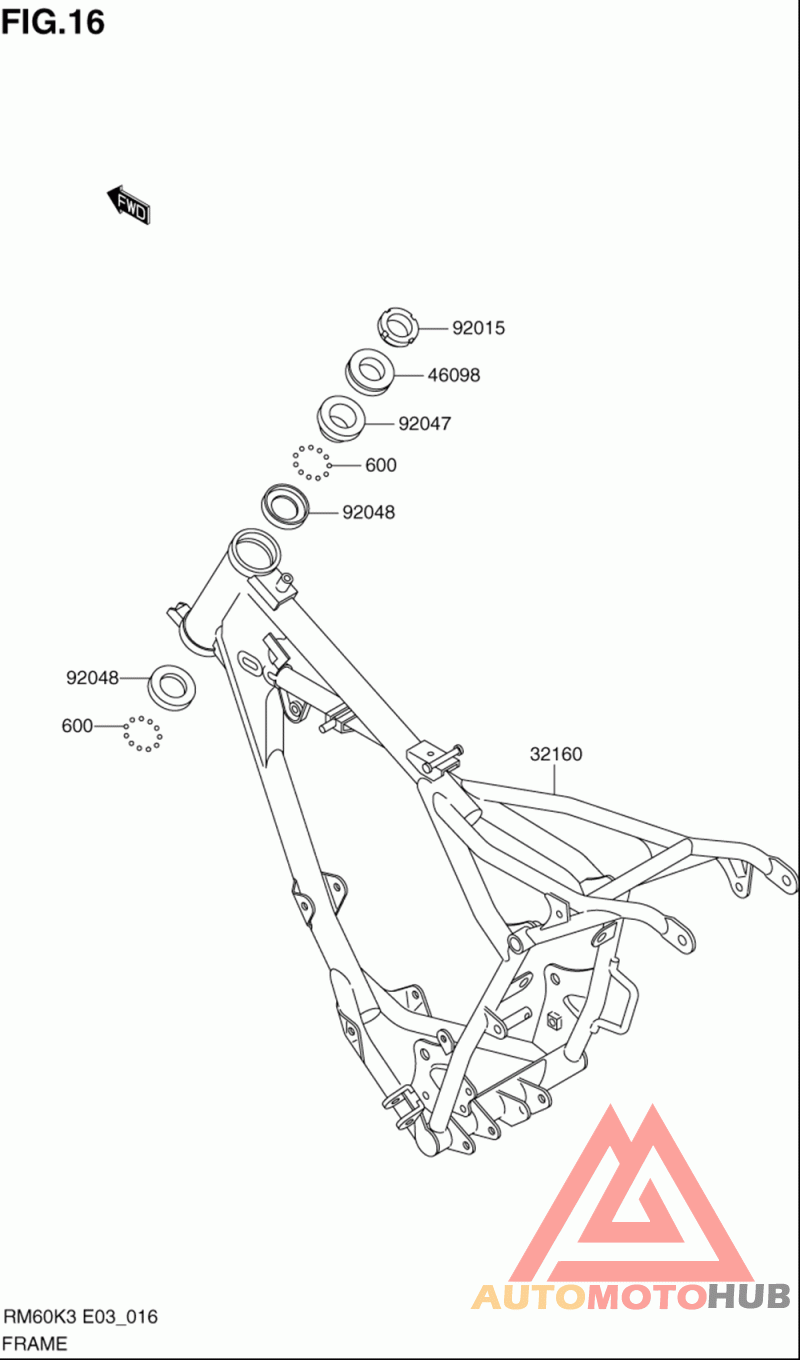 FIG.16

FWD

92015
46098
92047
600
92048
92048
600
32160

AUTOMOTOHUB

RM60K3 E03_016
FRAME