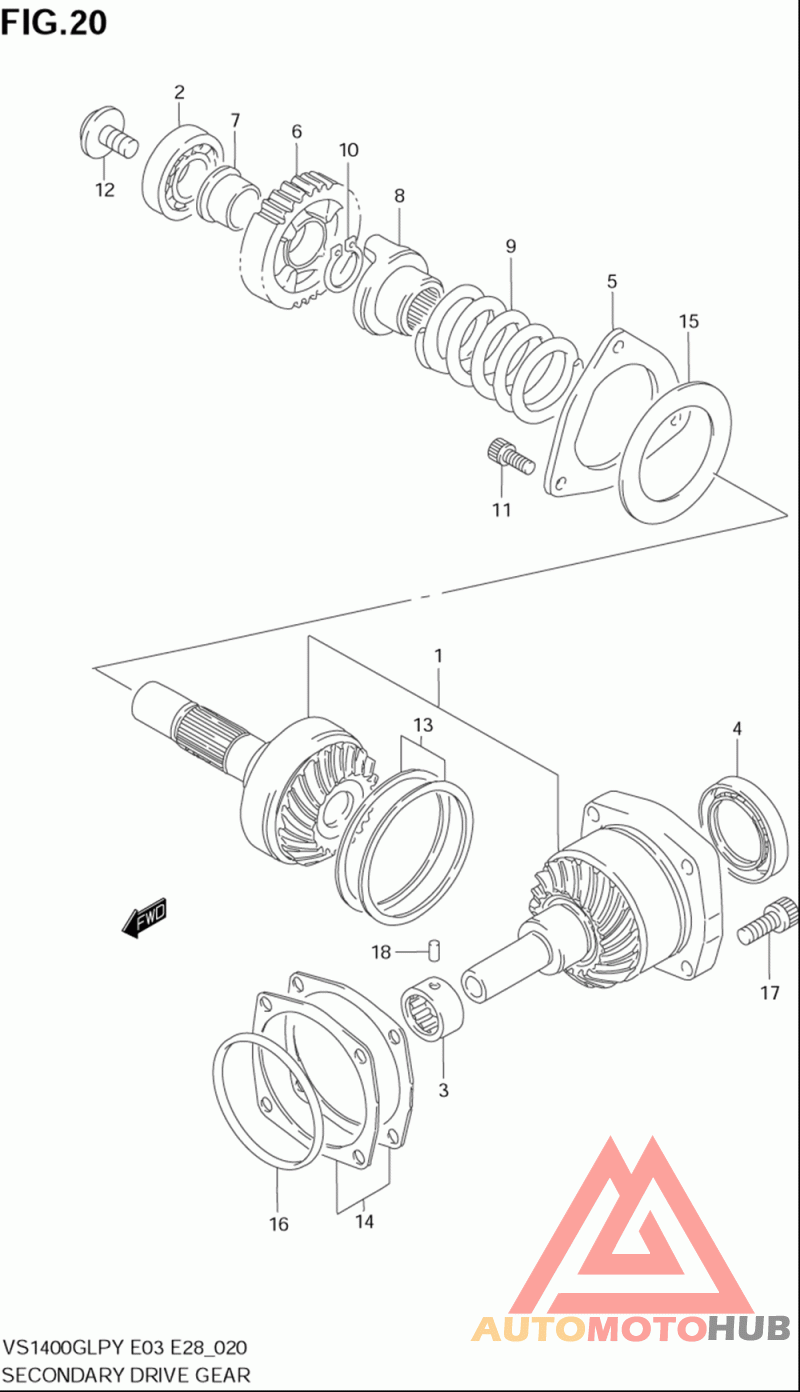 FIG.20

2
7
6
10
12
8
9
5
15
11
1
13
4
FWD
18
17
3
16
14

AUTOMOTOHUB

VS1400GLPY E03 E28_020
SECONDARY DRIVE GEAR