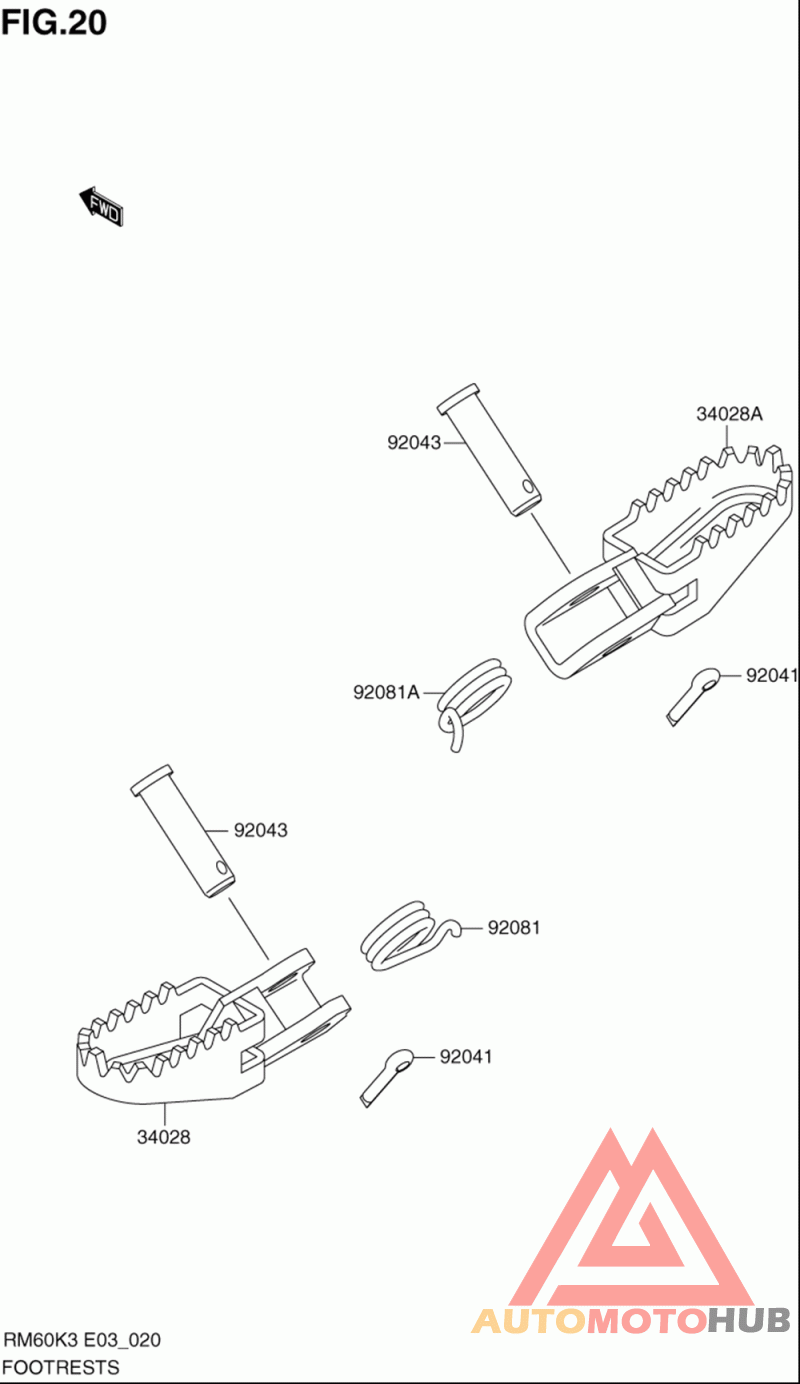 FIG.20

FWD

92043

34028A

92081A

92041

92043

92081

92041

34028

AUTOMOTOHUB

RM60K3 E03_020
FOOTRESTS