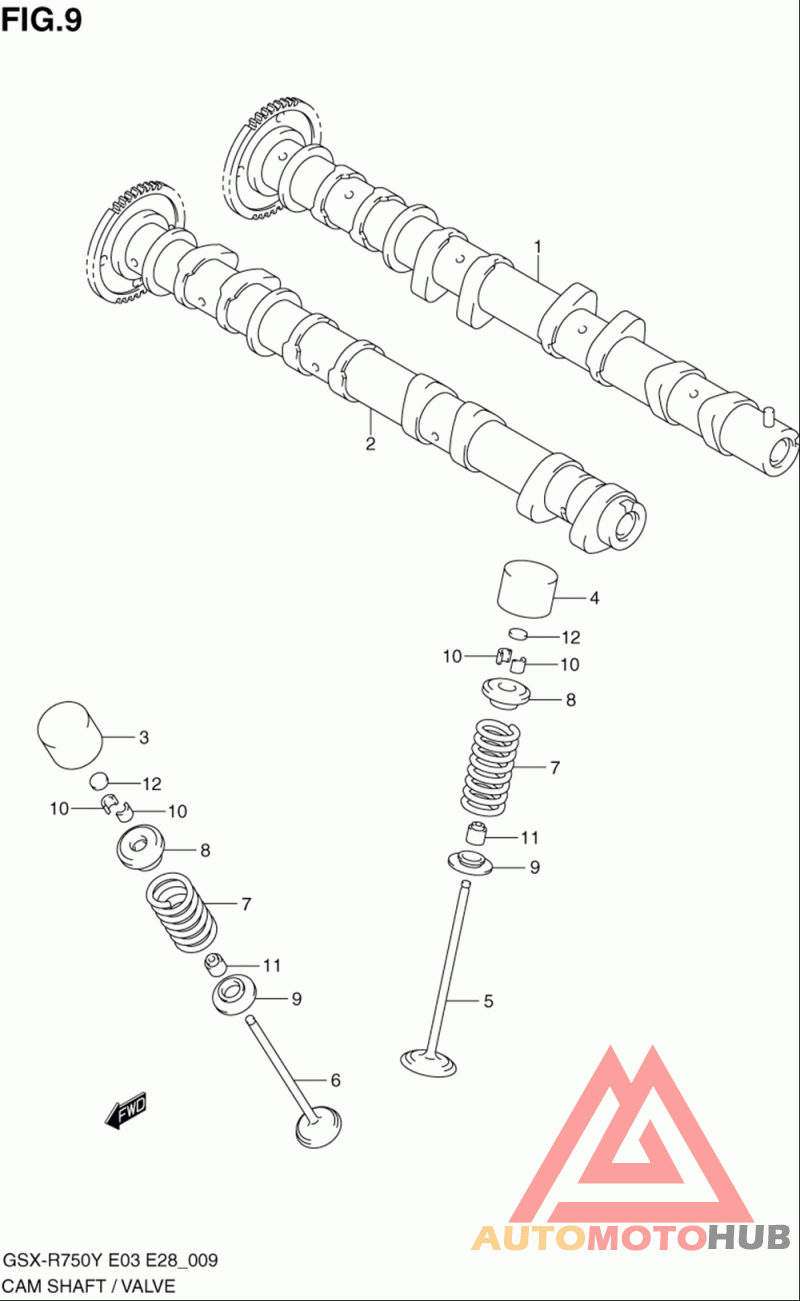 FIG.9

1

2

4

12

10

10

8

7

11

9

5

3

12

10

10

8

7

11

9

6

FWD

AUTOMOTOHUB

GSX-R750Y E03 E28_009
CAM SHAFT / VALVE