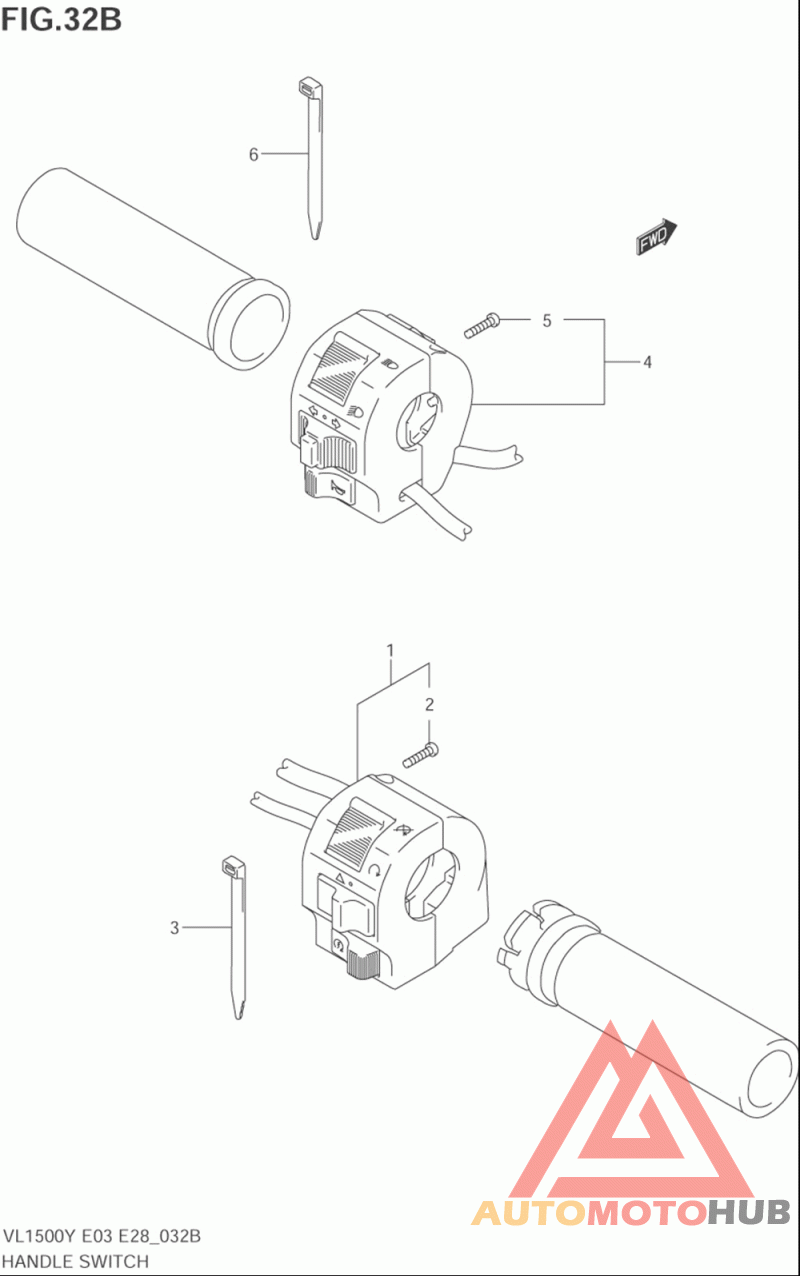 FIG.32B

6

FWD

5

4

1

2

3

AUTOMOTOHUB

VL1500Y E03 E28_032B
HANDLE SWITCH