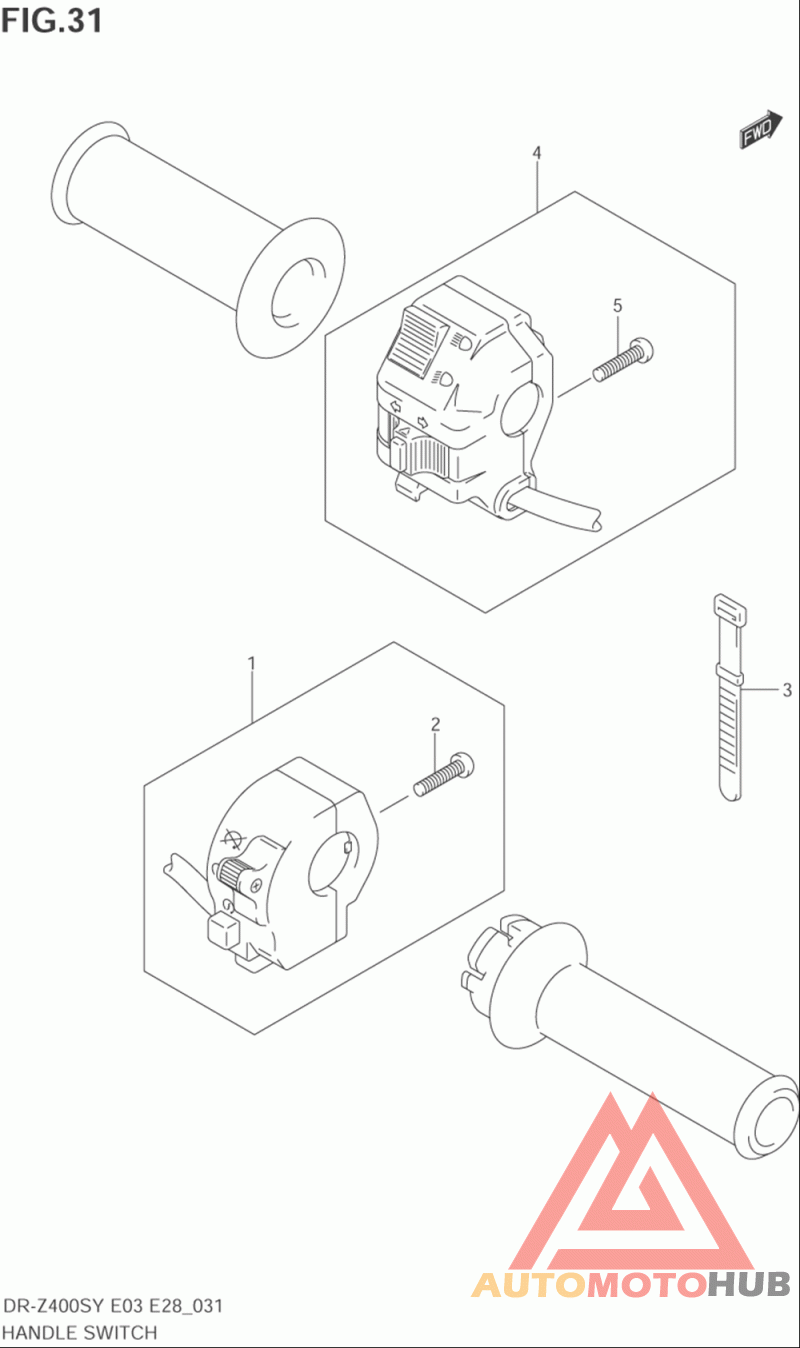 FIG.31

FWD

4

5

3

1

2

AUTOMOTOHUB

DR-Z400SY E03 E28_031
HANDLE SWITCH