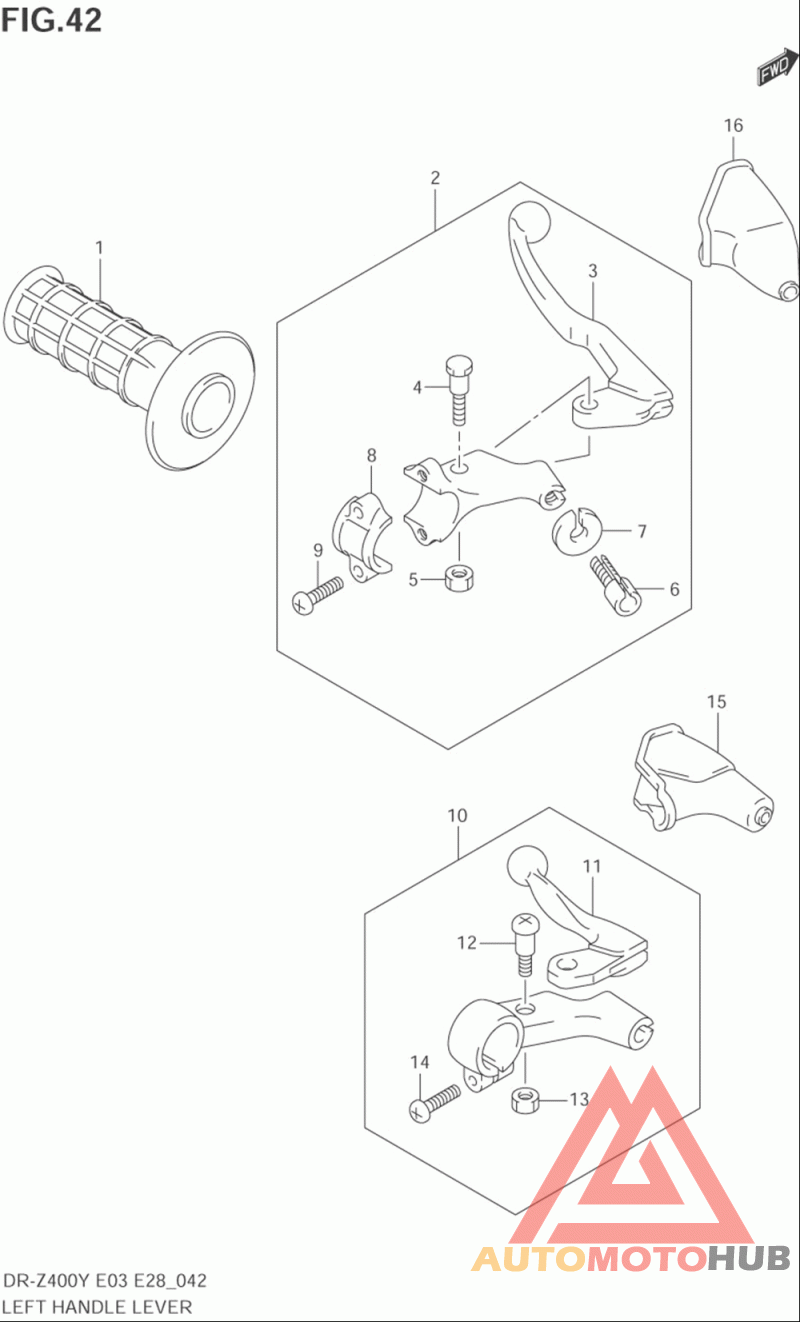 FIG.42

FWD

16

2

1

3

4

8

7

9

5

6

15

10

11

12

14

13

AUTOMOTOHUB

DR-Z400Y E03 E28_042
LEFT HANDLE LEVER