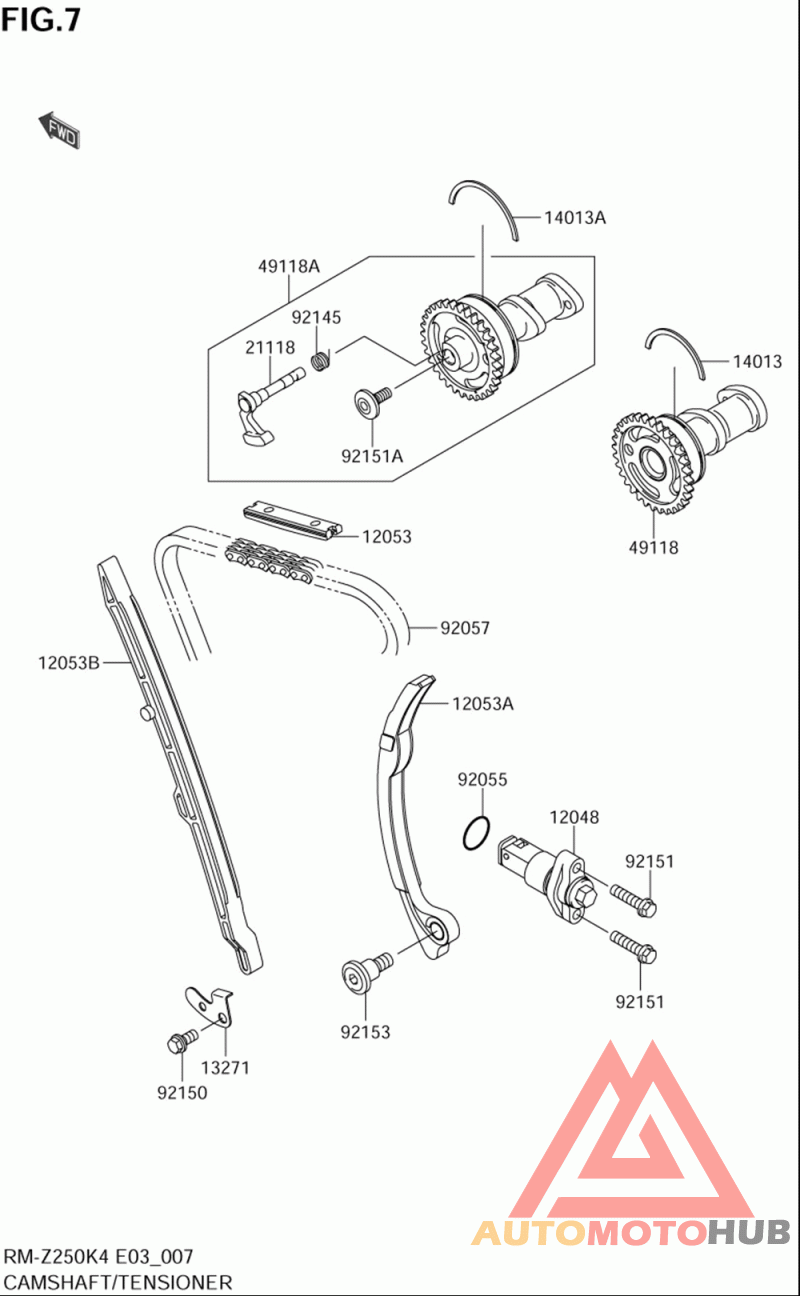 FIG.7

FWD

14013A

49118A

92145

21118

92151A

14013

49118

12053

92057

12053B

12053A

92055

12048

92151

92151

92153

13271

92150

AUTOMOTOHUB

RM-Z250K4 E03_007
CAMSHAFT/TENSIONER