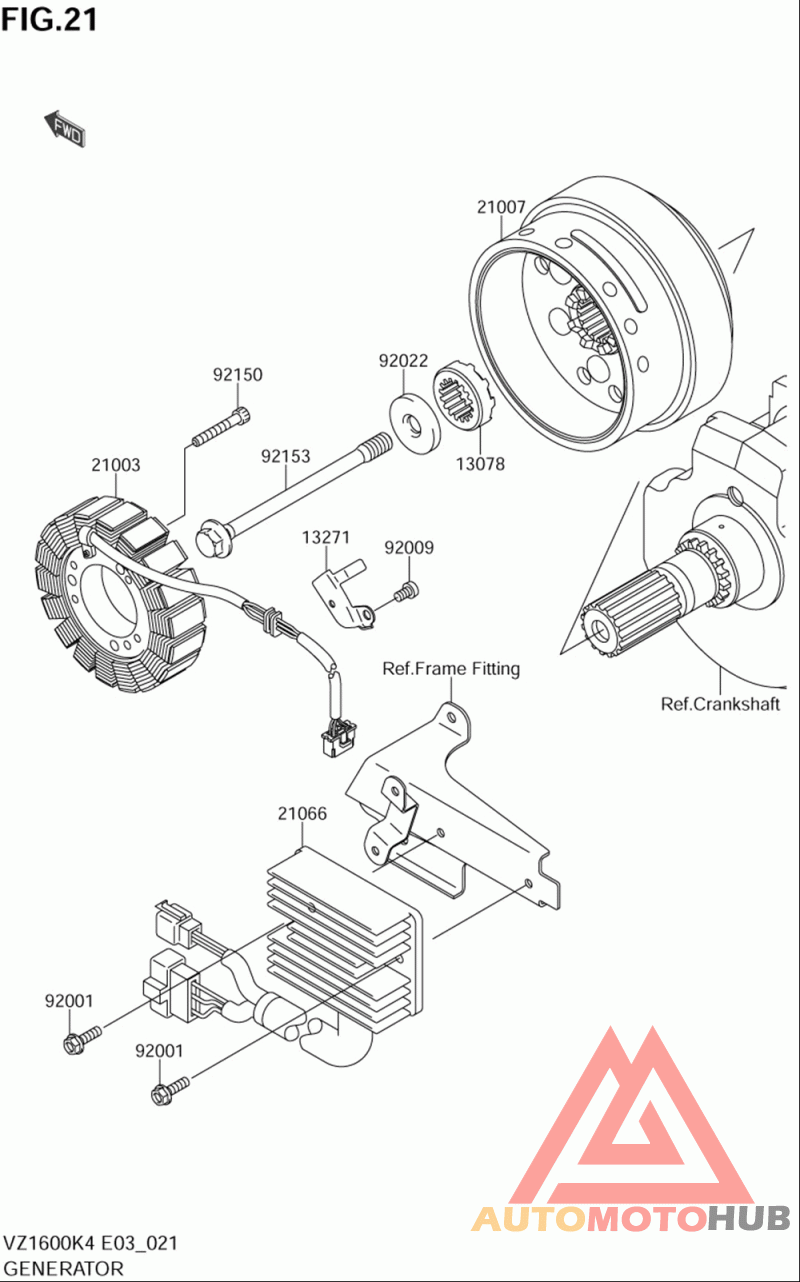 FIG.21

FWD

21007

92150

92022

21003

92153

13078

13271

92009

Ref.Frame Fitting

Ref.Crankshaft

21066

92001

92001

AUTOMOTOHUB

VZ1600K4 E03_021
GENERATOR