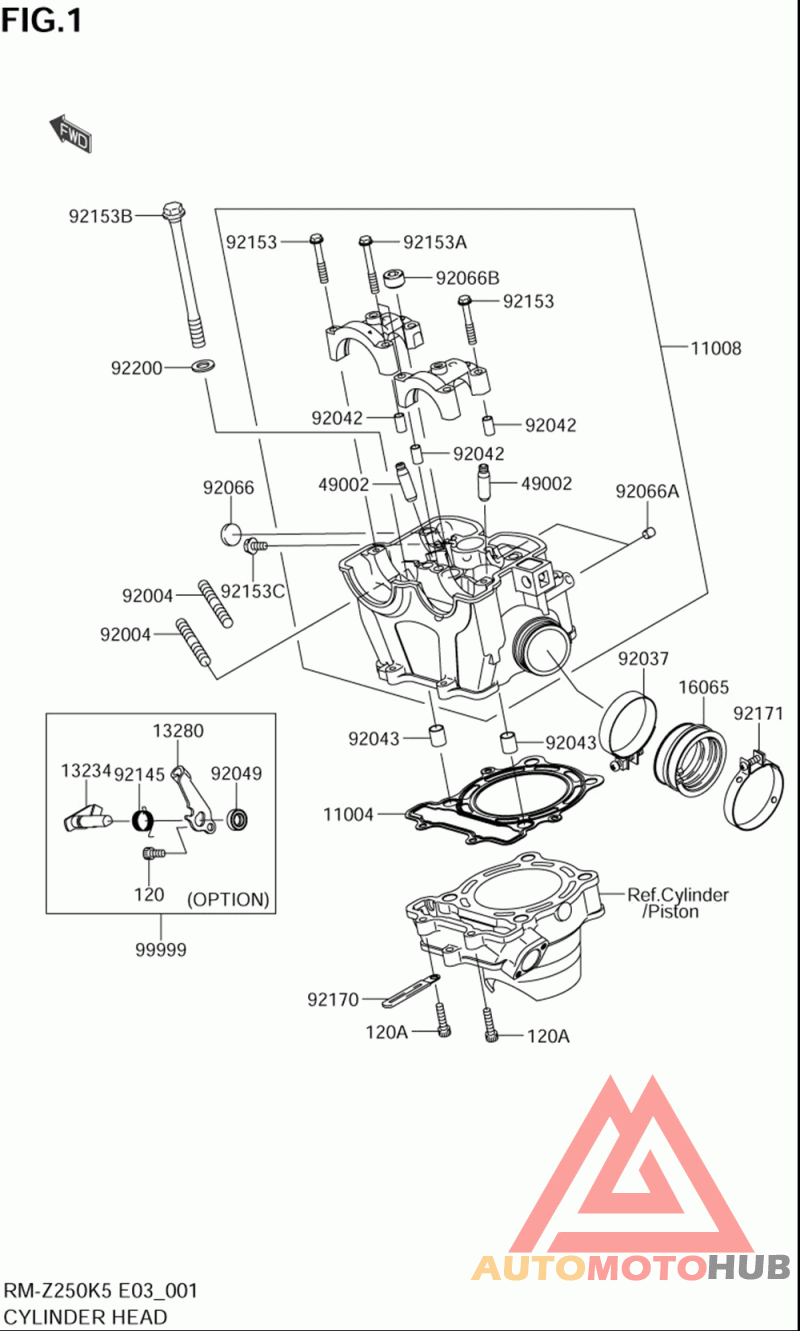 FIG.1

FWD

92153B
92153
92153A
92066B
92153
11008
92200
92042
92042
92042
49002
49002
92066
92066A
92153C
92004
92004
92037
16065
92171
92043
92043
11004
13280
13234
92145
92049
120
(OPTION)
99999
Ref.Cylinder /Piston
92170
120A
120A

AUTOMOTOHUB

RM-Z250K5 E03_001
CYLINDER HEAD