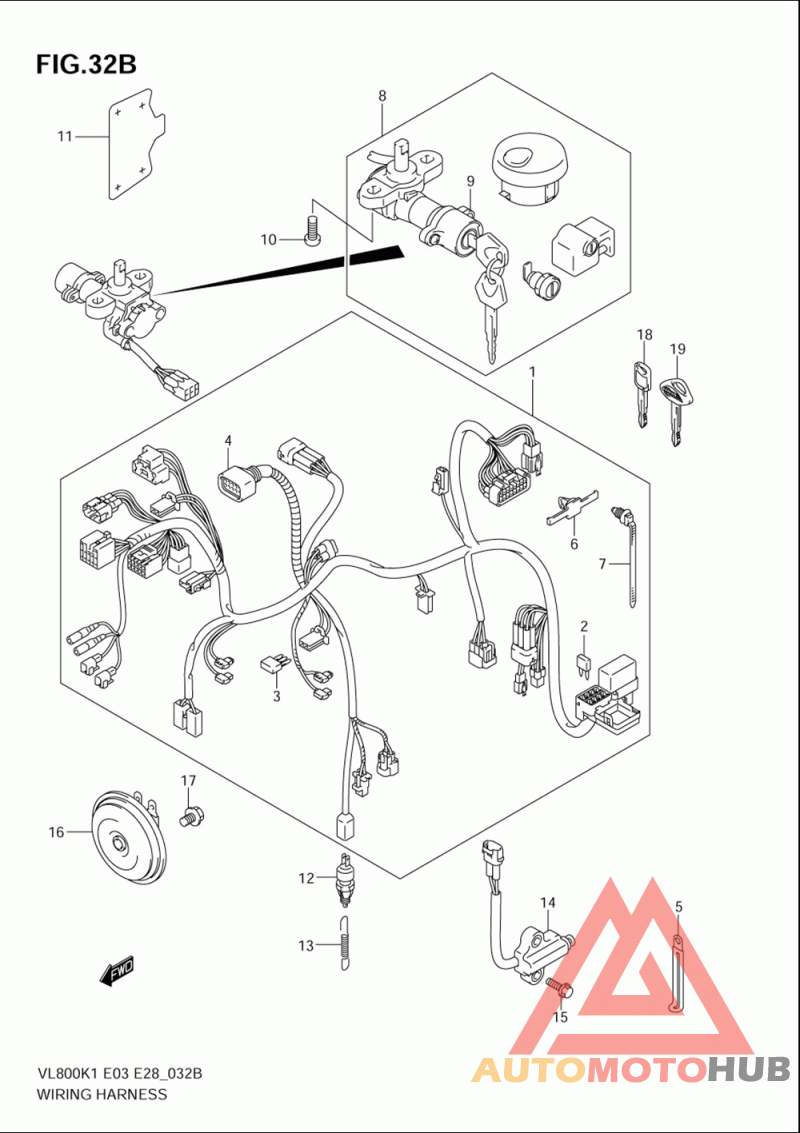 FIG.32B

11
8
9
10
18
19
1
4
6
7
2
3
17
16
12
13
14
5
15
FWD

VL800K1 E03 E28_032B
WIRING HARNESS

AUTOMOTOHUB