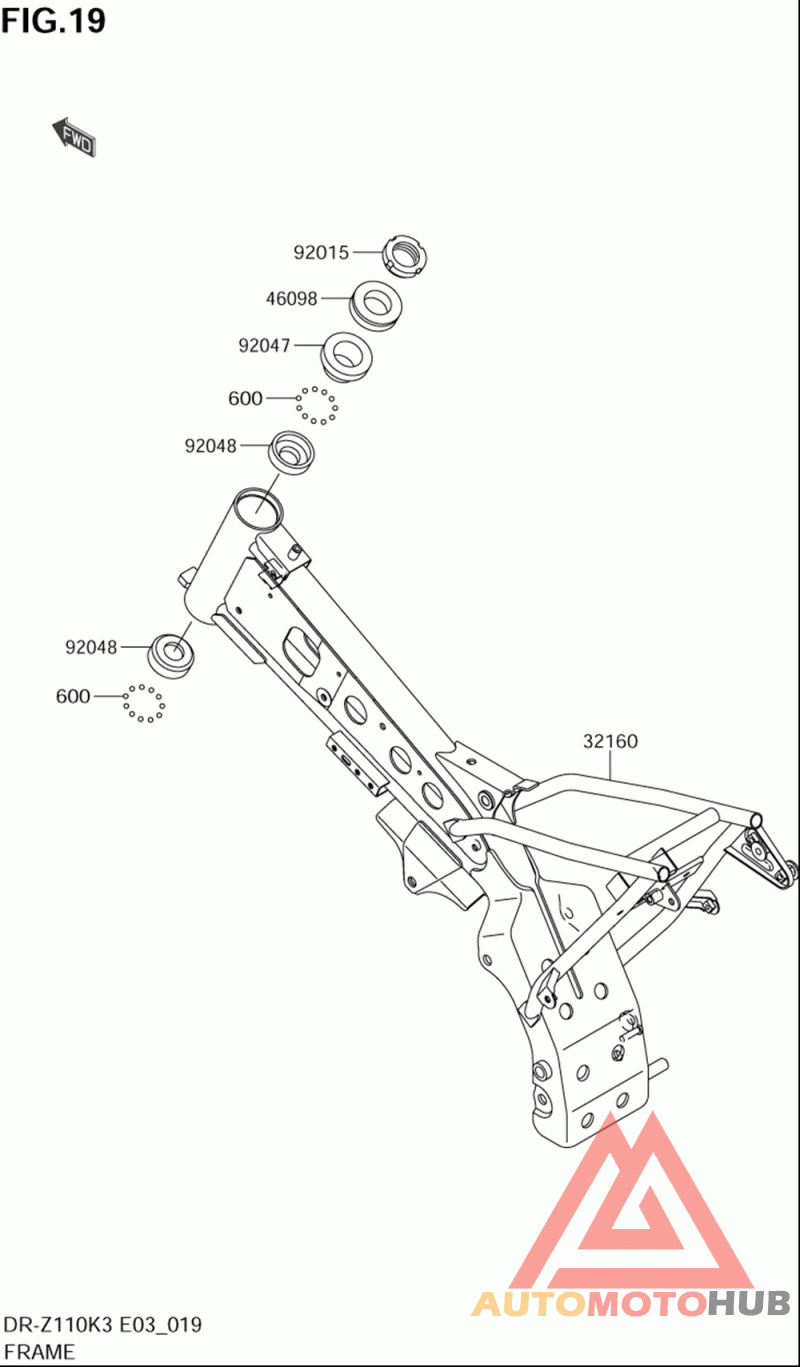 FIG.19

FWD

92015

46098

92047

600

92048

92048

600

32160

AUTOMOTOHUB

DR-Z110K3 E03_019
FRAME