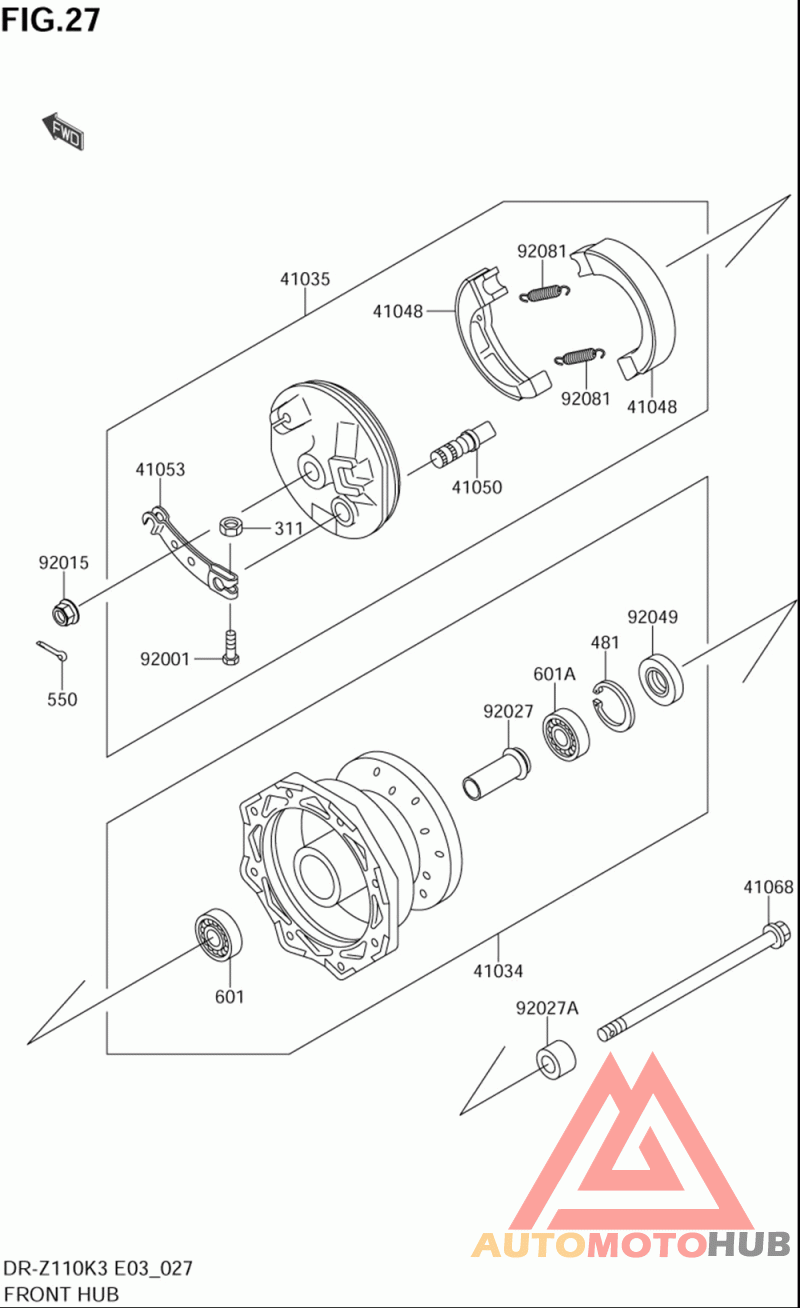 FIG.27

FWD

41035
92081
41048
92081
41048
41053
41050
311
92015
92001
550
92049
481
601A
92027
41068
41034
601
92027A

AUTOMOTOHUB

DR-Z110K3 E03_027
FRONT HUB