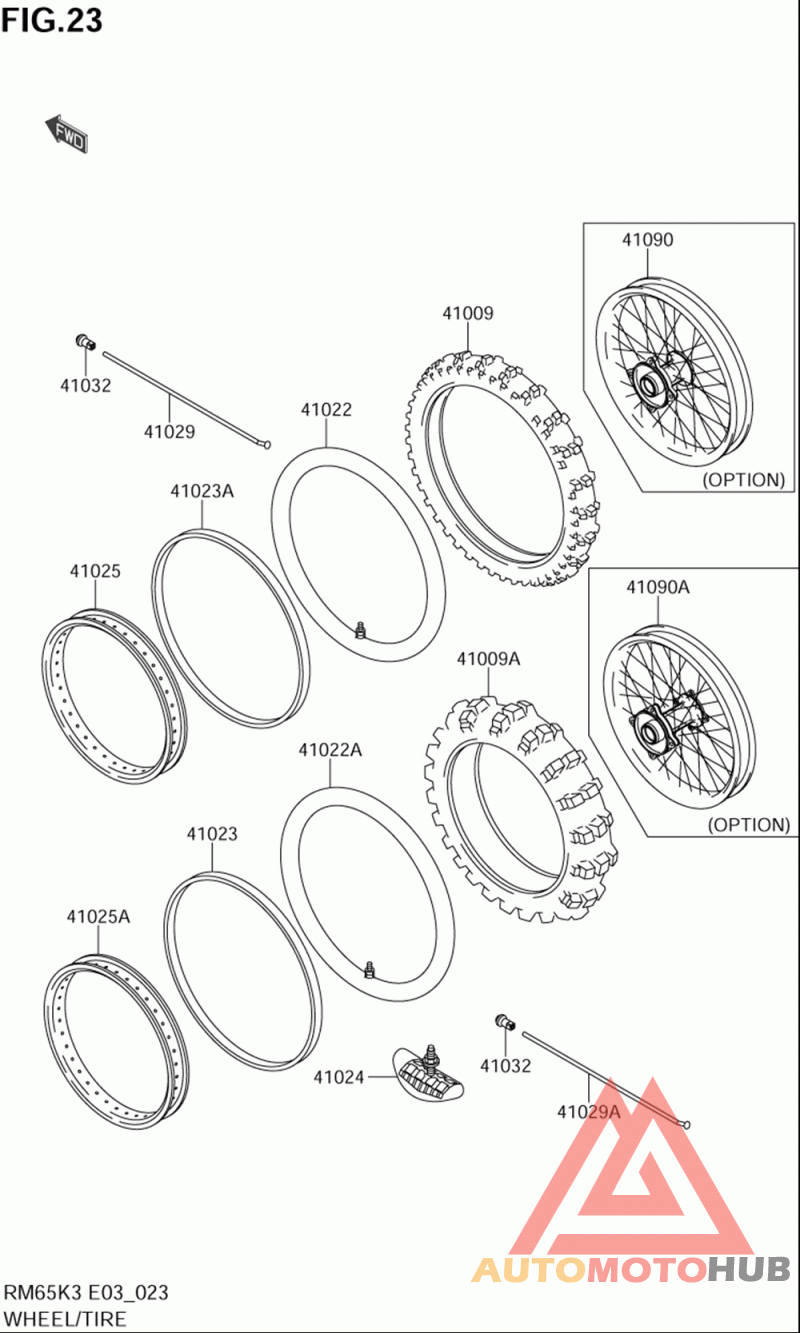 FIG.23

FWD

41090

(OPTION)

41009

41032

41029

41022

41023A

41025

41090A

(OPTION)

41009A

41022A

41023

41025A

41024

41032

41029A

AUTOMOTOHUB

RM65K3 E03_023
WHEEL/TIRE