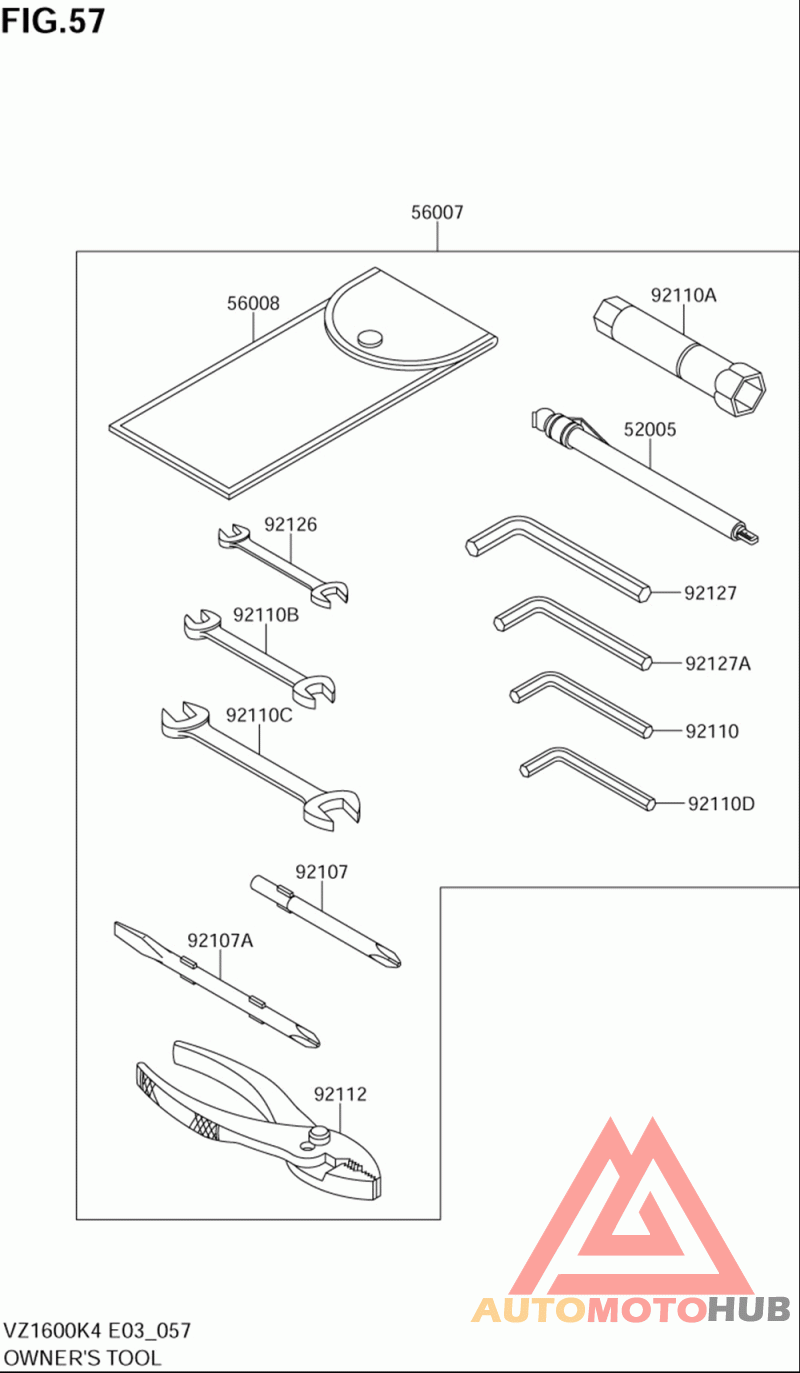 FIG.57

56007

56008

92110A

52005

92126

92110B

92110C

92127

92127A

92110

92110D

92107

92107A

92112

AUTOMOTOHUB

VZ1600K4 E03_057
OWNER'S TOOL