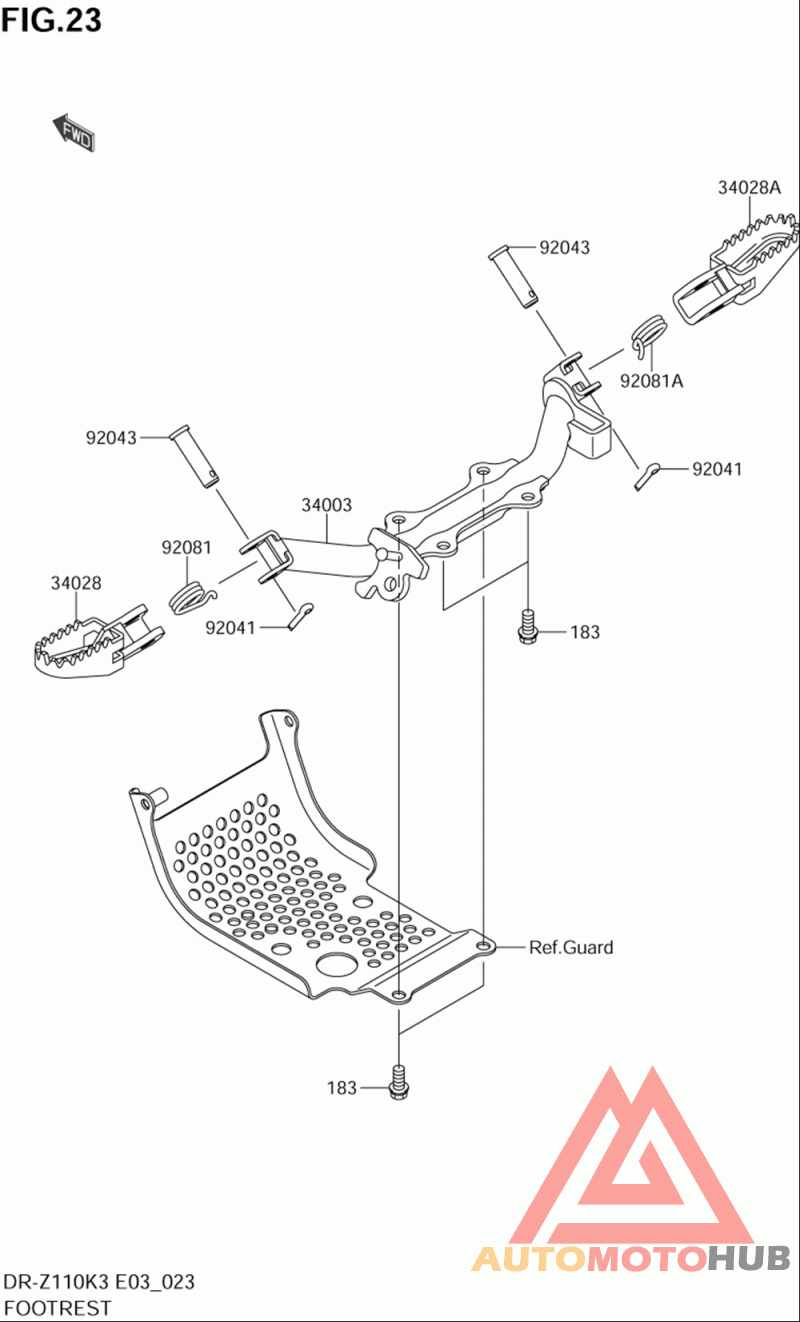 FIG.23

FWD

34028A
92043
92081A
92041
92043
34003
92081
34028
92041
183
Ref.Guard
183

AUTOMOTOHUB

DR-Z110K3 E03_023
FOOTREST