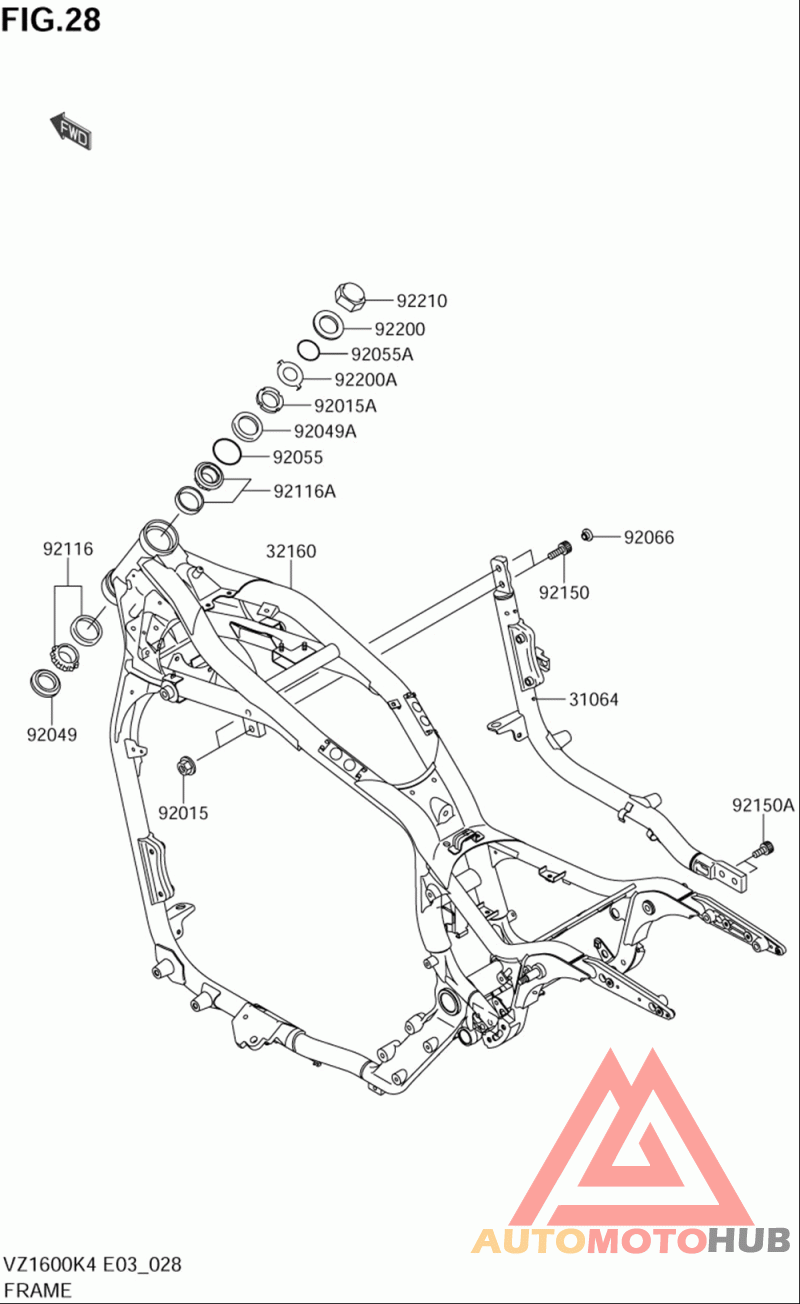 FIG.28

FWD

92210
92200
92055A
92200A
92015A
92049A
92055
92116A
92116
32160
92066
92150
31064
92049
92015
92150A

AUTOMOTOHUB

VZ1600K4 E03_028
FRAME