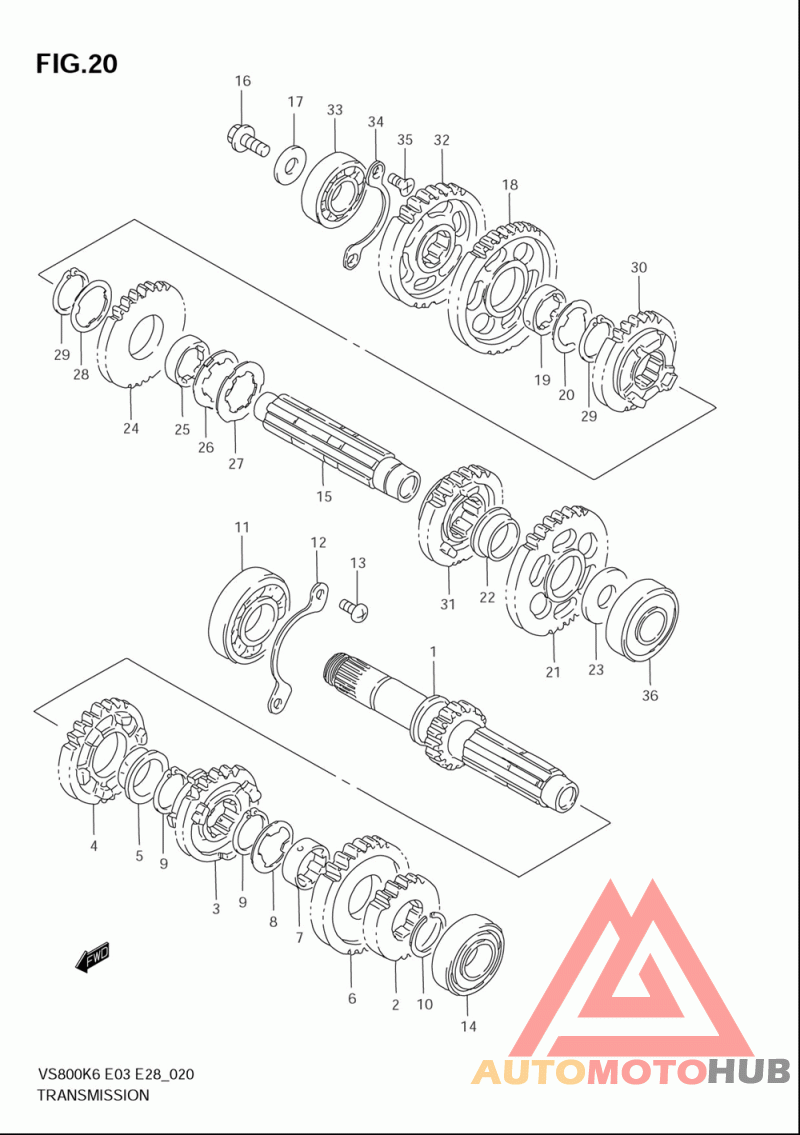 FIG.20

16
17
33
34
35
32
18
30
29
28
24
25
26
27
15
19
20
29
11
12
13
31
22
21
23
36
1
4
5
9
3
9
8
7
6
2
10
14
FWD

VS800K6 E03 E28_020
TRANSMISSION

AUTOMOTOHUB