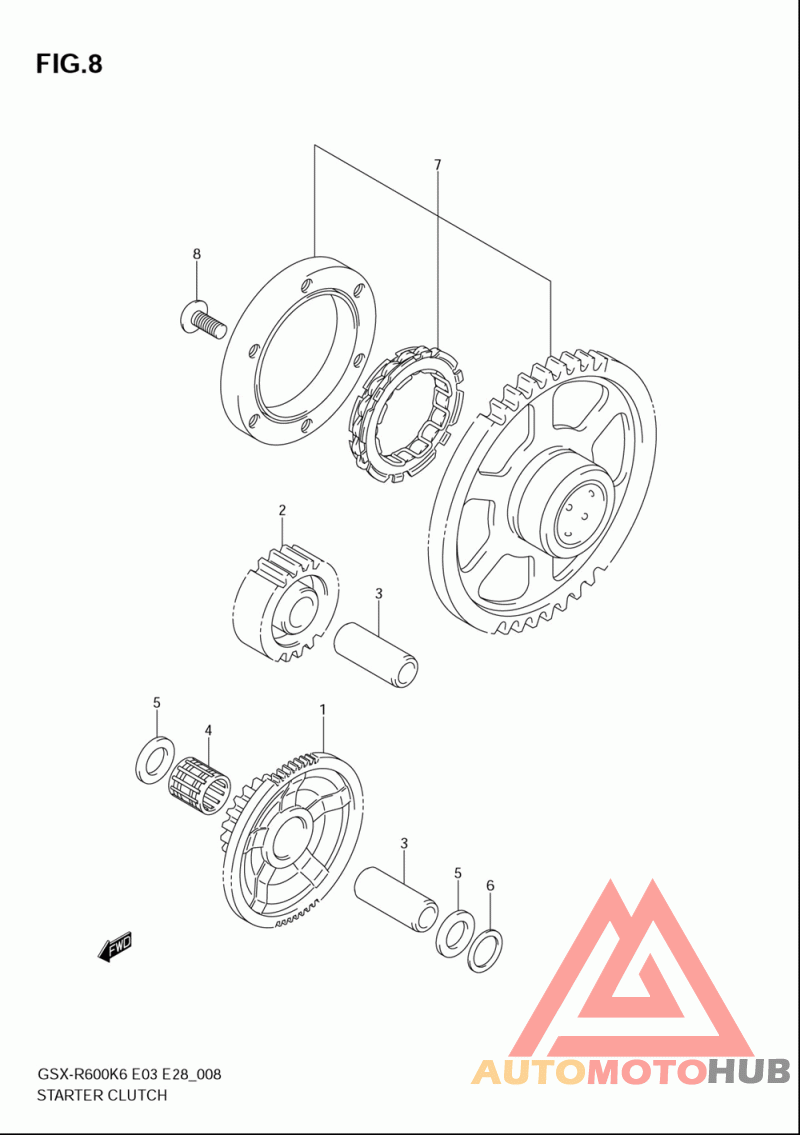 FIG.8

7

8

2

3

5

4

1

3

5

6

FWD

GSX-R600K6 E03 E28_008
STARTER CLUTCH

AUTOMOTOHUB