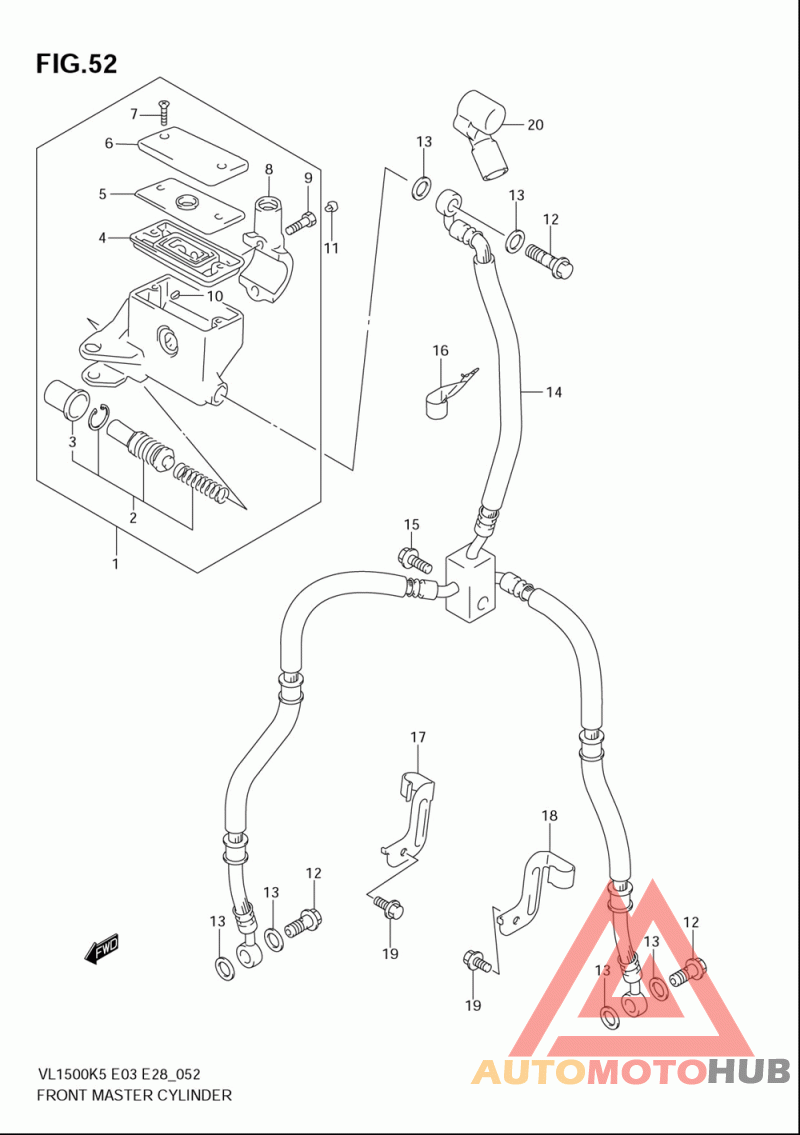 FIG.52

7
6
5
4
8
9
11
10
3
2
1
13
20
13
12
16
14
15
17
18
12
13
13
19
19
12
13
13
FWD

VL1500K5 E03 E28_052
FRONT MASTER CYLINDER

AUTOMOTOHUB