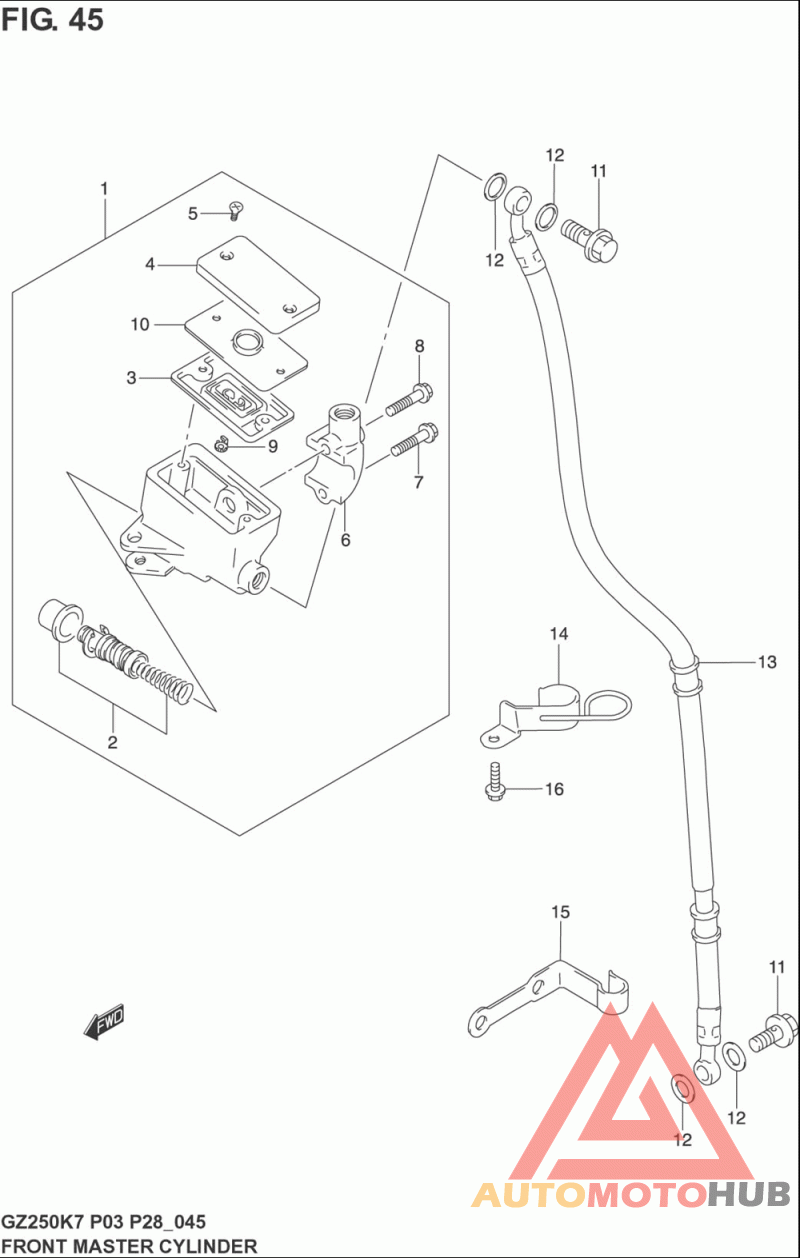 FIG. 45

1
5
4
10
3
9
8
7
6
2
12
12
11
14
13
16
15
11
12
12
FWD

AUTOMOTOHUB

GZ250K7 P03 P28_045
FRONT MASTER CYLINDER