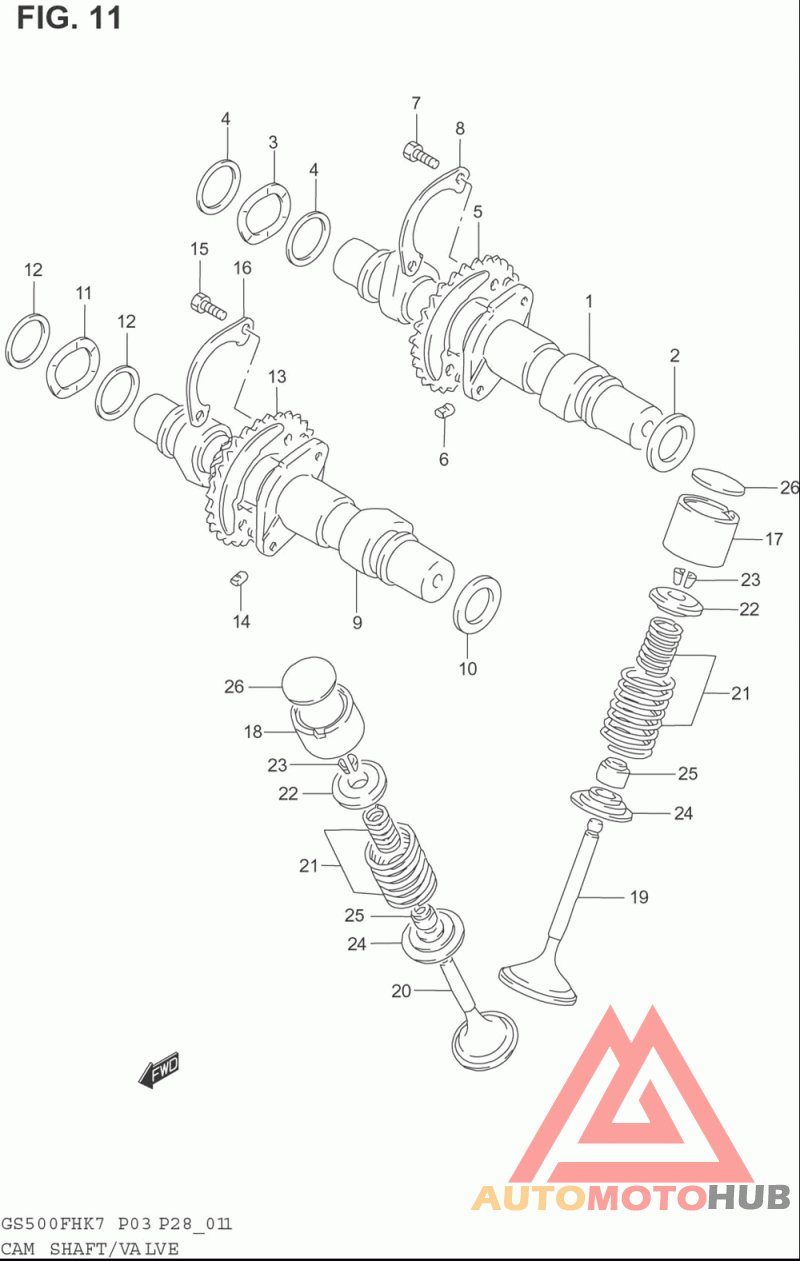 FIG. 11

4
3
4
7
8
5
1
2
12
11
12
15
16
13
6
26
17
23
22
21
25
24
19
14
9
10
26
18
23
22
21
25
24
20
FWD

AUTOMOTOHUB

GS500FHK7 P03 P28_011
CAM SHAFT/VALVE