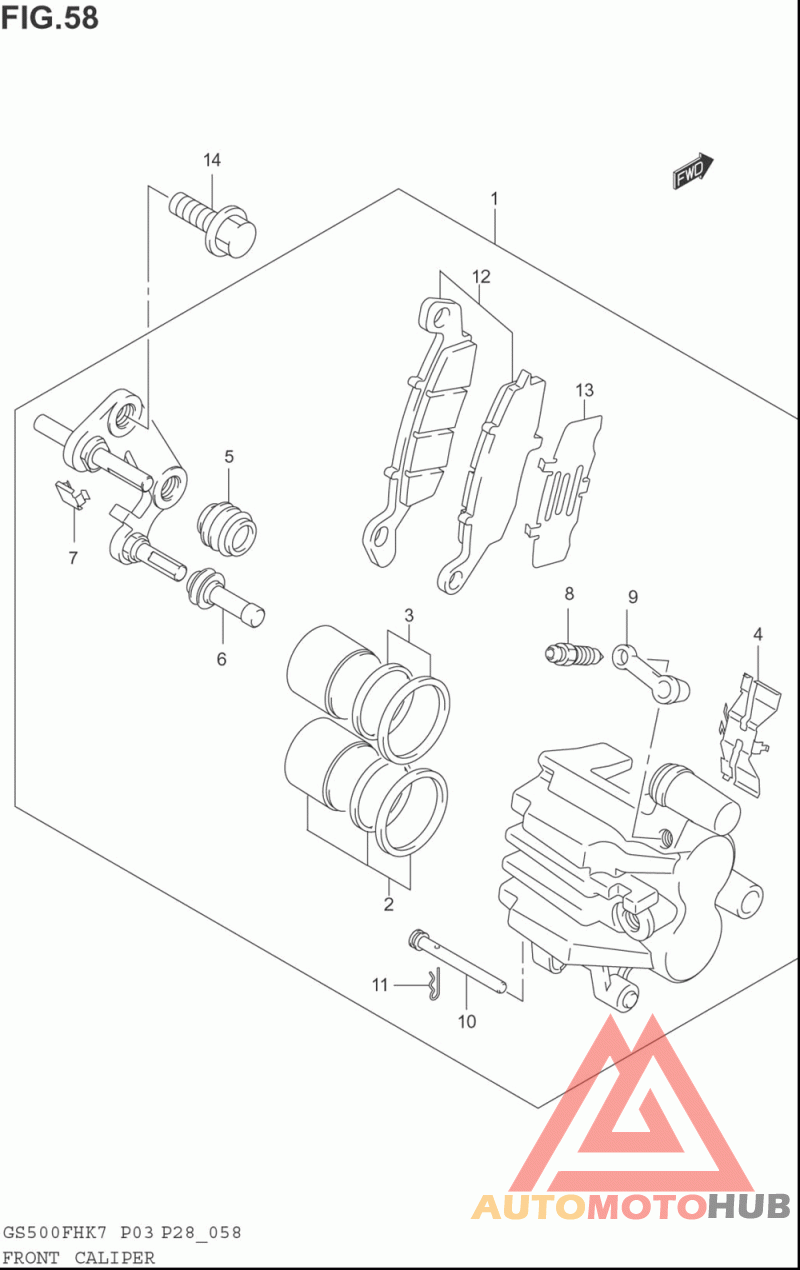 FIG.58

14

FWD

1

12

13

5

7

6

3

8

9

4

2

11

10

AUTOMOTOHUB

GS500FHK7 P03 P28_058
FRONT CALIPER