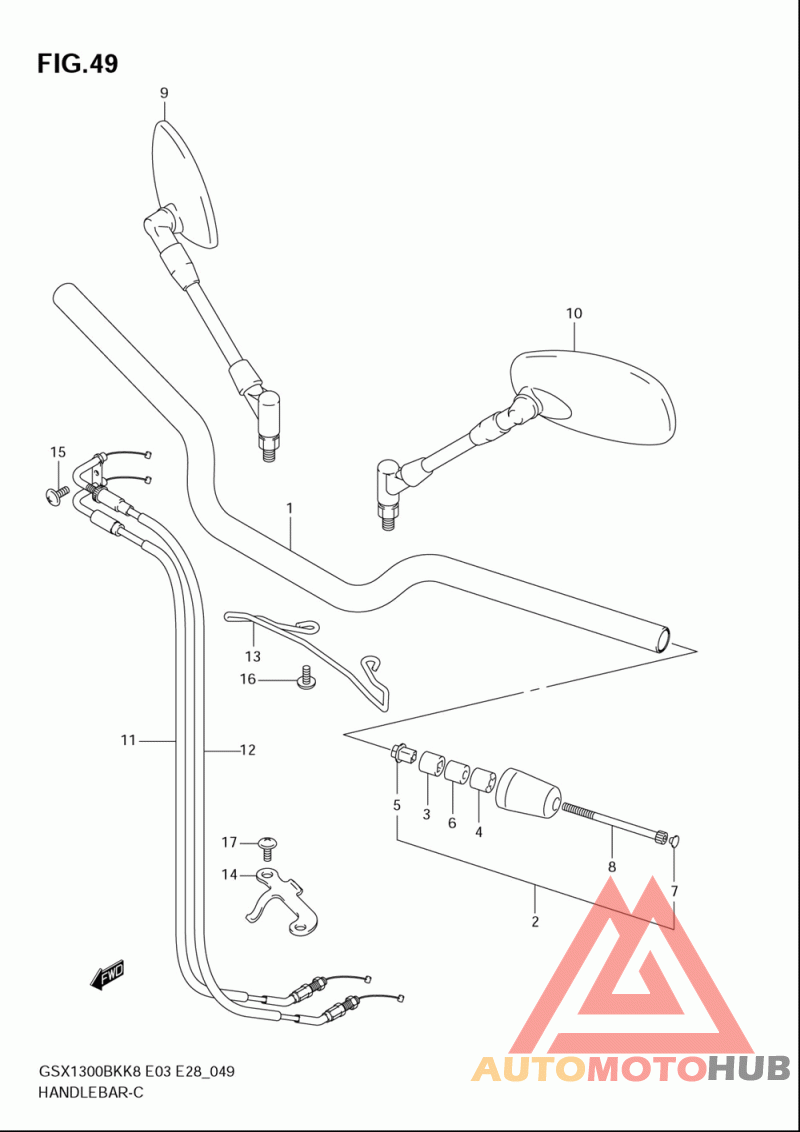 FIG.49

9

10

15

1

13

16

11

12

5

3

6

4

8

7

2

17

14

FWD

GSX1300BKK8 E03 E28_049
HANDLEBAR-C

AUTOMOTOHUB