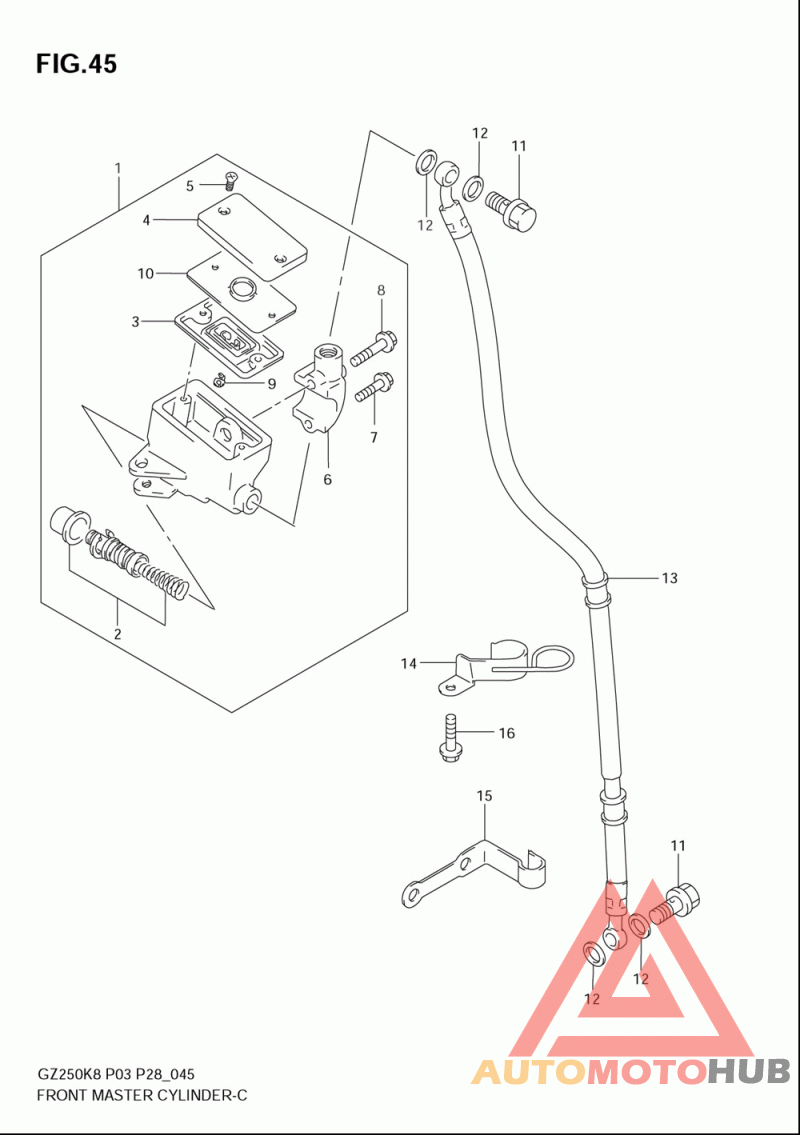 FIG.45

1
5
4
10
3
9
8
7
6
2
12
11
12
13
14
16
15
11
12
12

GZ250K8 P03 P28_045
FRONT MASTER CYLINDER-C

AUTOMOTOHUB