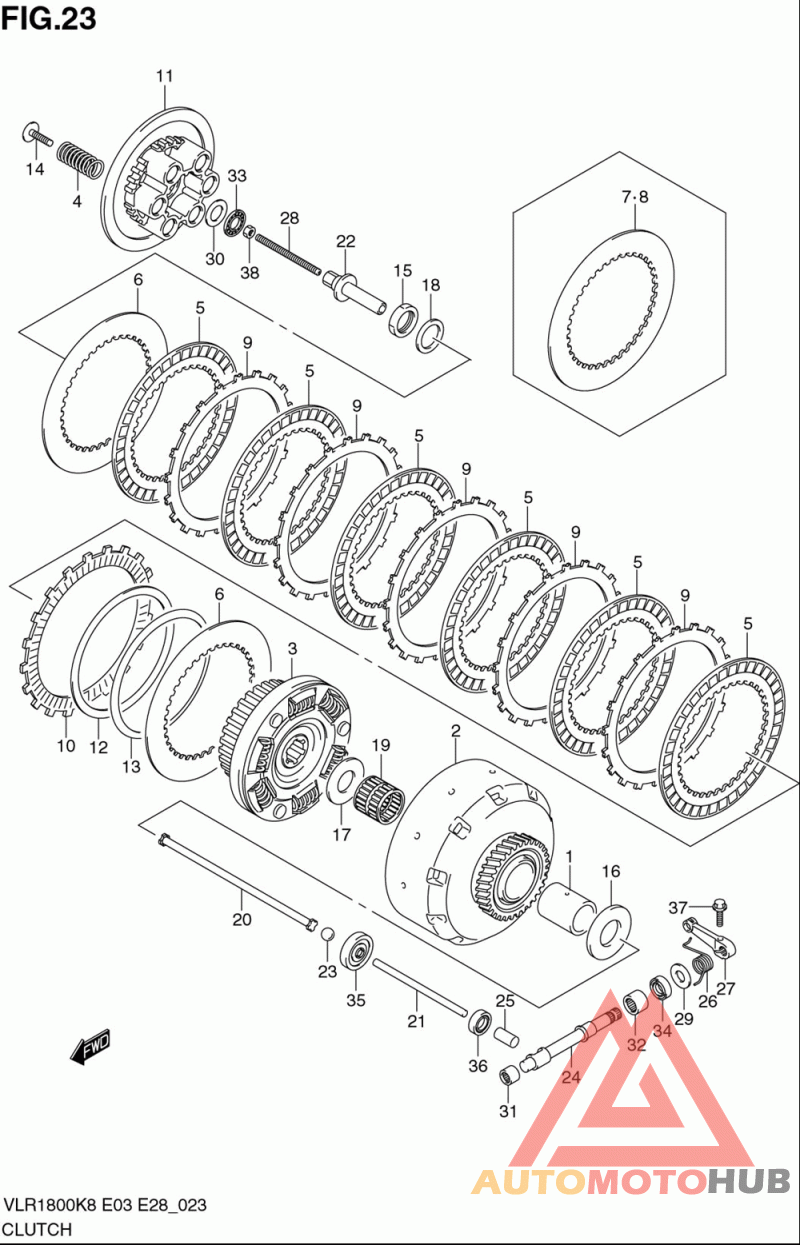 FIG.23

11
14
4
33
30
38
28
22
15
18
7·8
6
5
9
5
9
5
9
5
9
5
9
5
6
3
10
12
13
19
17
2
1
16
20
23
35
21
25
36
31
24
32
34
29
26
27
37
FWD

AUTOMOTOHUB

VLR1800K8 E03 E28_023
CLUTCH