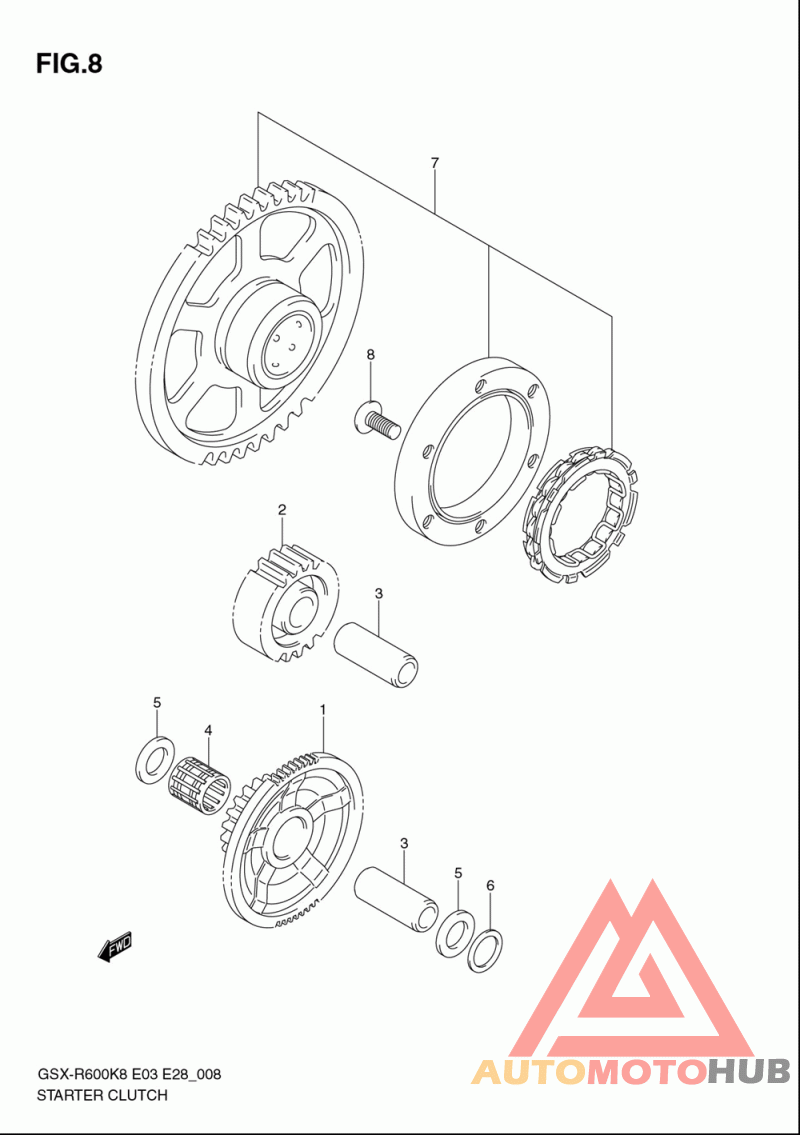 FIG.8

7

8

2

3

5

4

1

3

5

6

FWD

GSX-R600K8 E03 E28_008
STARTER CLUTCH

AUTOMOTOHUB