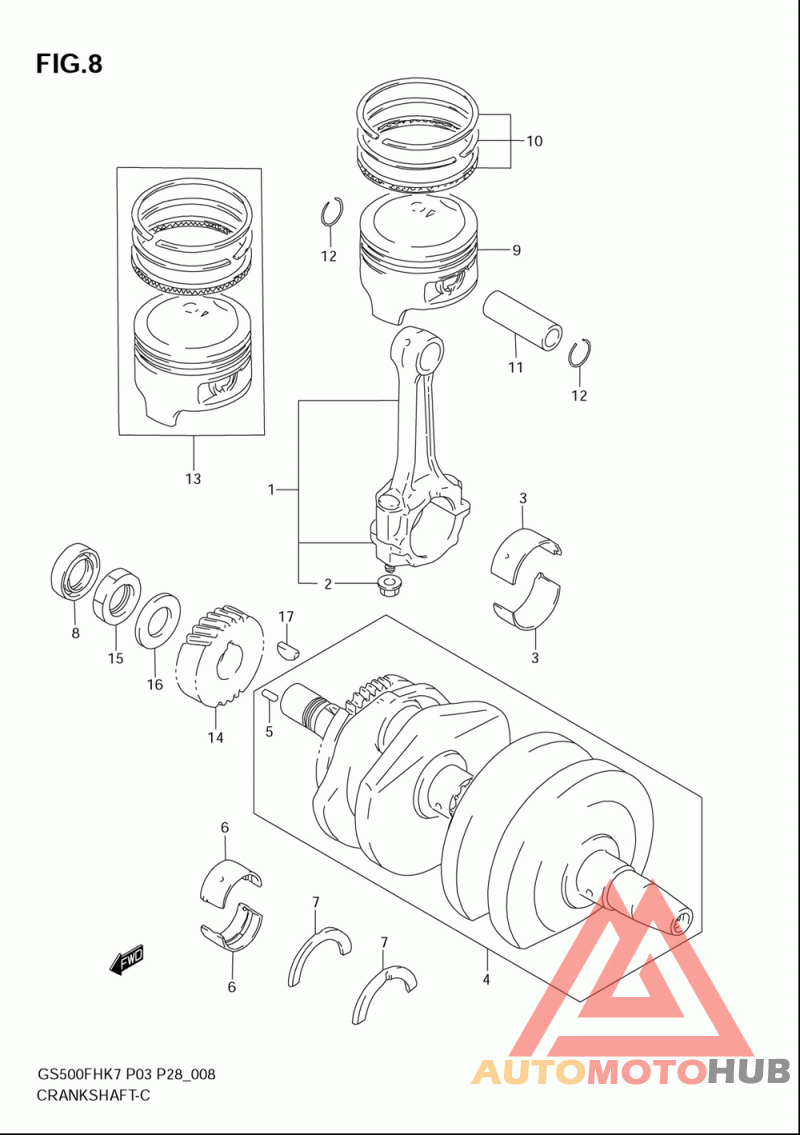 FIG.8

10

12

9

11

12

13

1

3

2

3

8

15

16

17

14

5

6

6

7

7

4

FWD

GS500FHK7 P03 P28_008
CRANKSHAFT-C

AUTOMOTOHUB