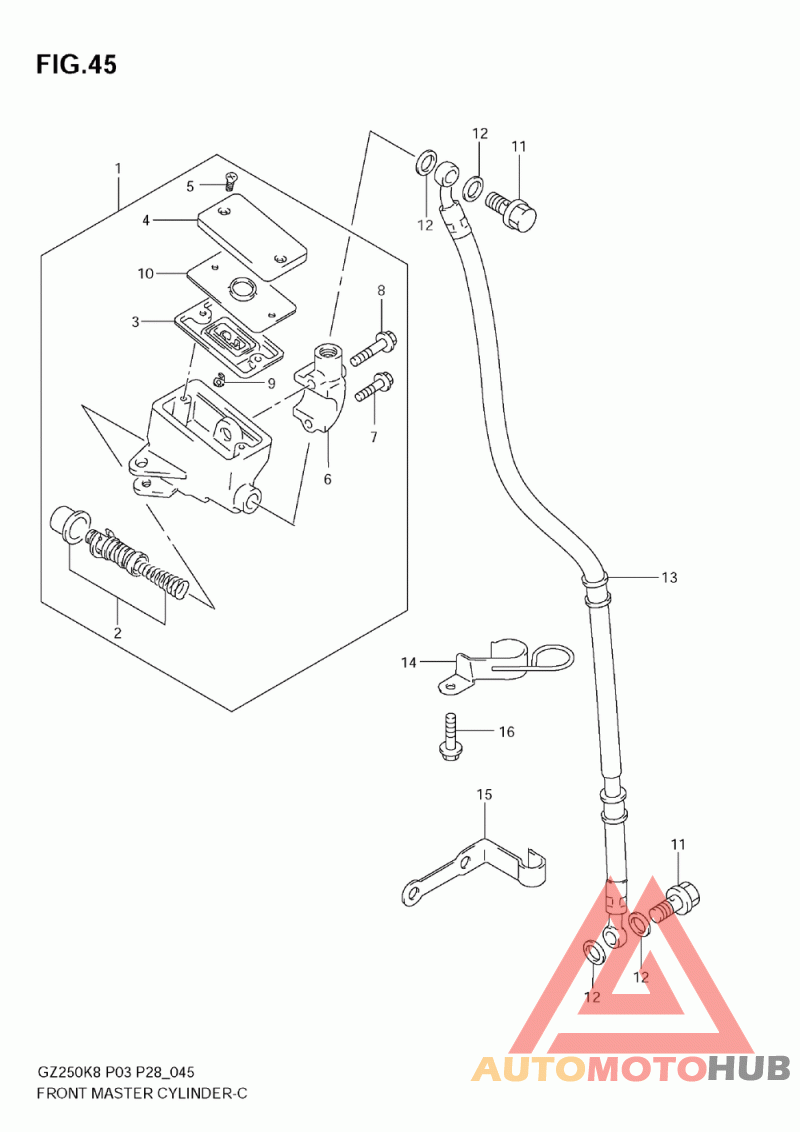 FIG.45

1
5
4
10
3
9
8
7
6
2
12
11
12
13
14
16
15
11
12
12

GZ250K8 P03 P28_045
FRONT MASTER CYLINDER-C

AUTOMOTOHUB