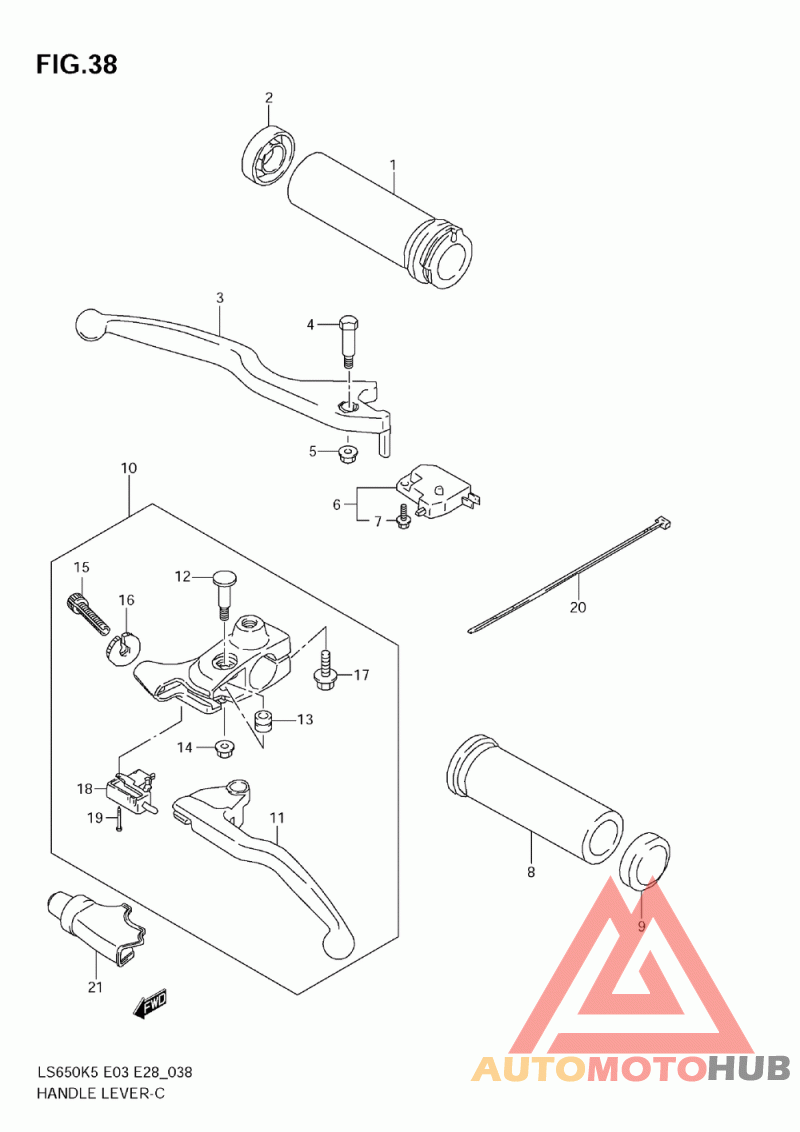 FIG.38

2
1
3
4
5
6
7
10
15
16
12
17
13
14
18
19
11
20
8
9
21
FWD

LS650K5 E03 E28_038
HANDLE LEVER-C

AUTOMOTOHUB