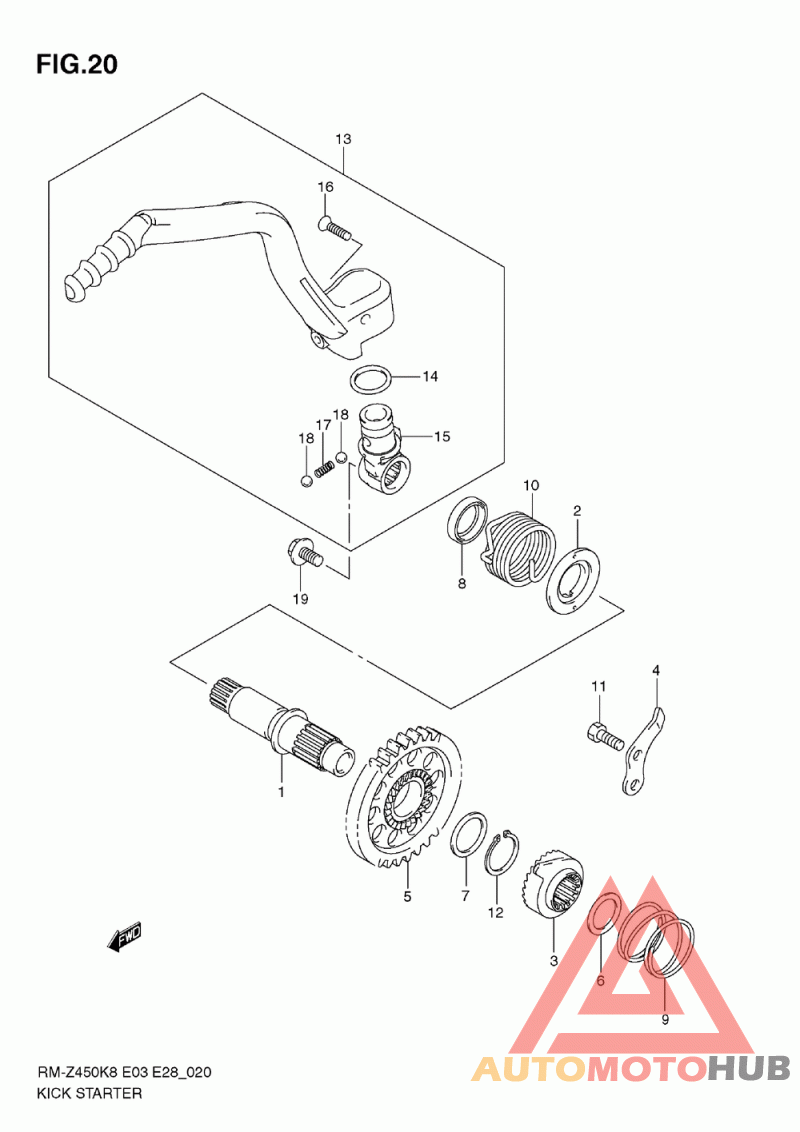 FIG.20

13
16
14
18
17
18
15
10
2
8
19
4
11
1
5
7
12
3
6
9
FWD

RM-Z450K8 E03 E28_020
KICK STARTER

AUTOMOTOHUB